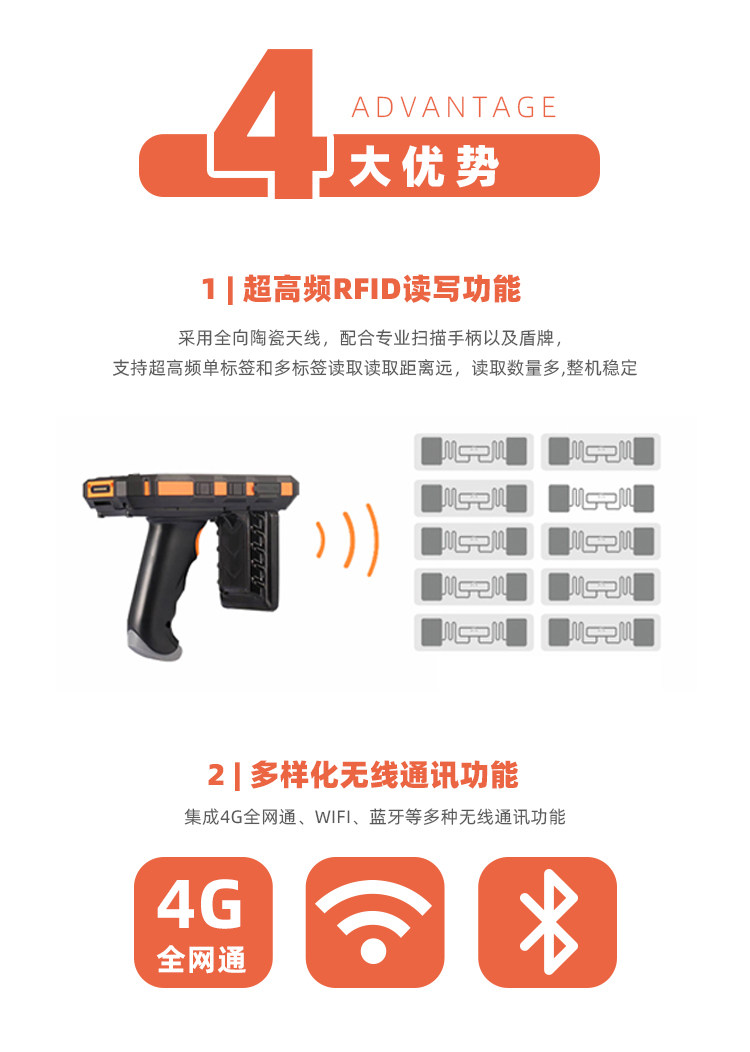 4 ADVANTAGE
大优势

1 | 超高频RFID读写功能

采用全向陶瓷天线，配合专业扫描手柄以及盾牌，
支持超高频单标签和多标签读取读取距离远，读取数量多,整机稳定

2 | 多样化无线通讯功能

集成4G全网通、WIFI、蓝牙等多种无线通讯功能

4G
全网通