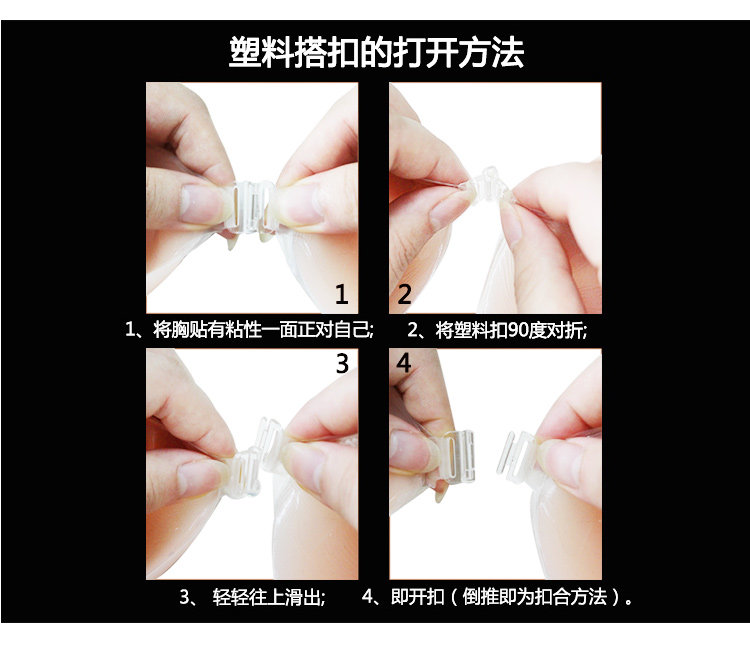 塑料搭扣的打开方法

1

2

1、将胸贴有粘性一面正对自己;

2、将塑料扣90度对折;

3

4

3、 轻轻往上滑出;

4、即开扣（倒推即为扣合方法）。