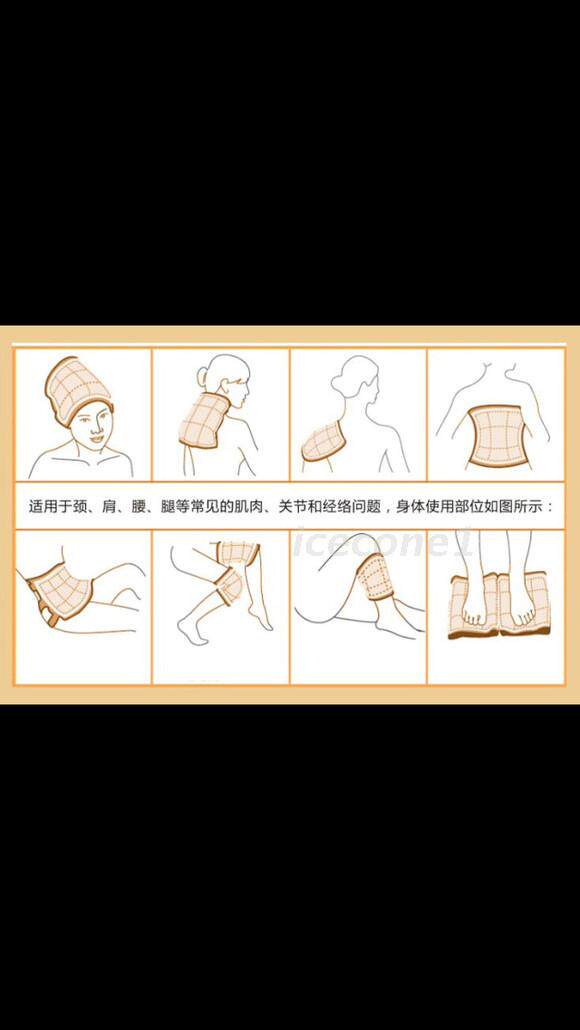 适用于颈、肩、腰、腿等常见的肌肉、关节和经络问题，身体使用部位如图所示：

icecone1