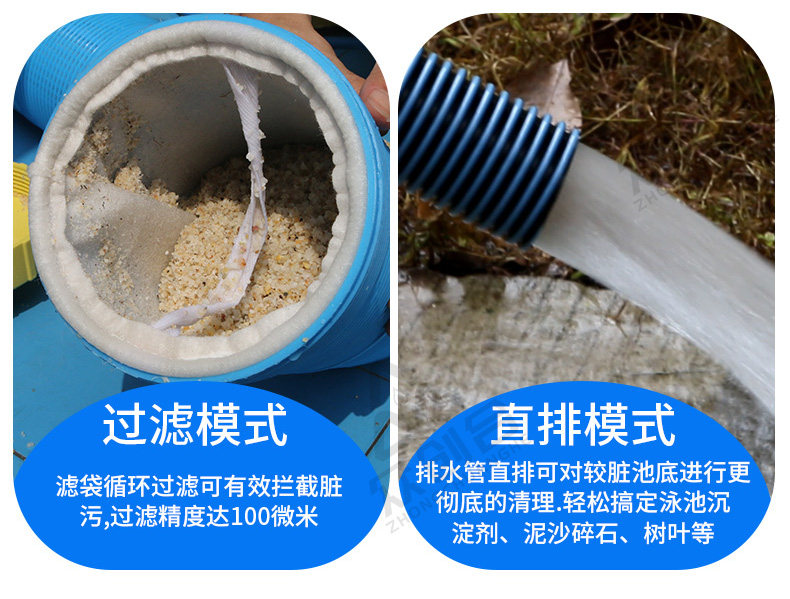 过滤模式

滤袋循环过滤可有效拦截脏污,过滤精度达100微米

直排模式

排水管直排可对较脏池底进行更彻底的清理.轻松搞定泳池沉淀剂、泥沙碎石、树叶等