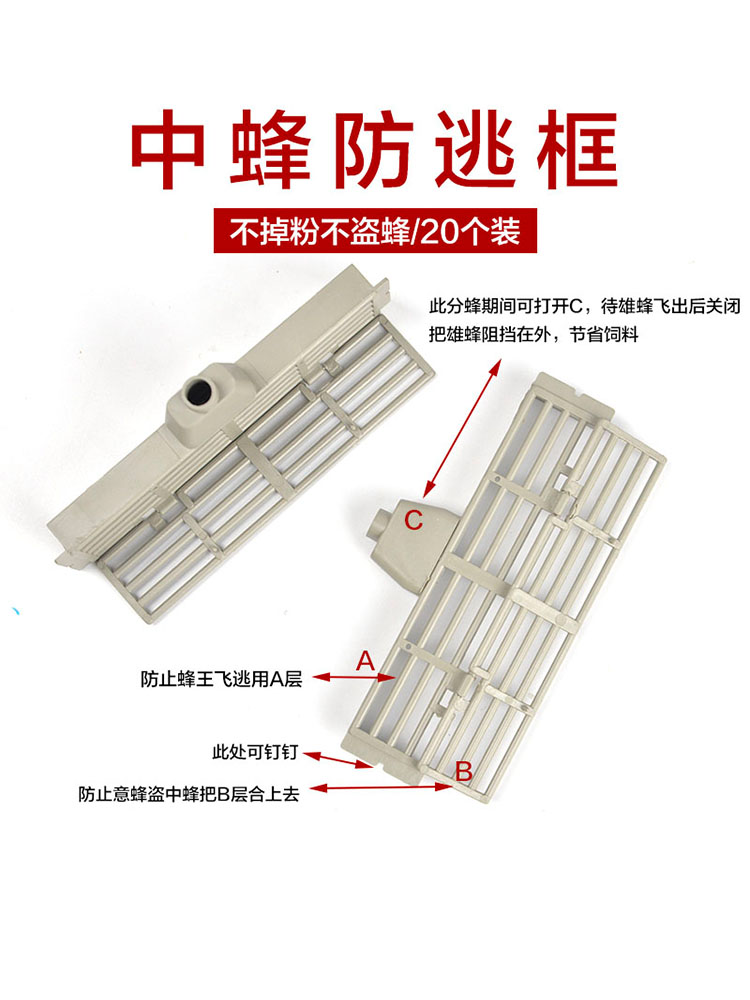 中蜂防逃框

不掉粉不盗蜂/20个装

此分蜂期间可打开C，待雄蜂飞出后关闭把雄蜂阻挡在外，节省饲料

C

A

防止蜂王飞逃用A层

此处可钉钉

B

防止意蜂盗中蜂把B层合上去