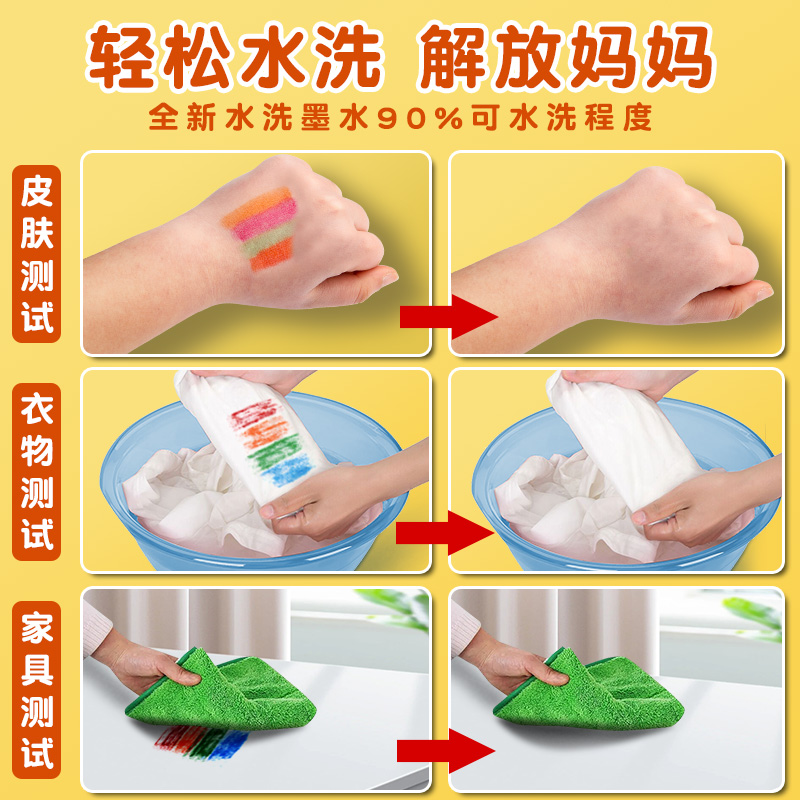 轻松水洗 解放妈妈

全新水洗墨水90%可水洗程度

皮肤测试

衣物测试

家具测试