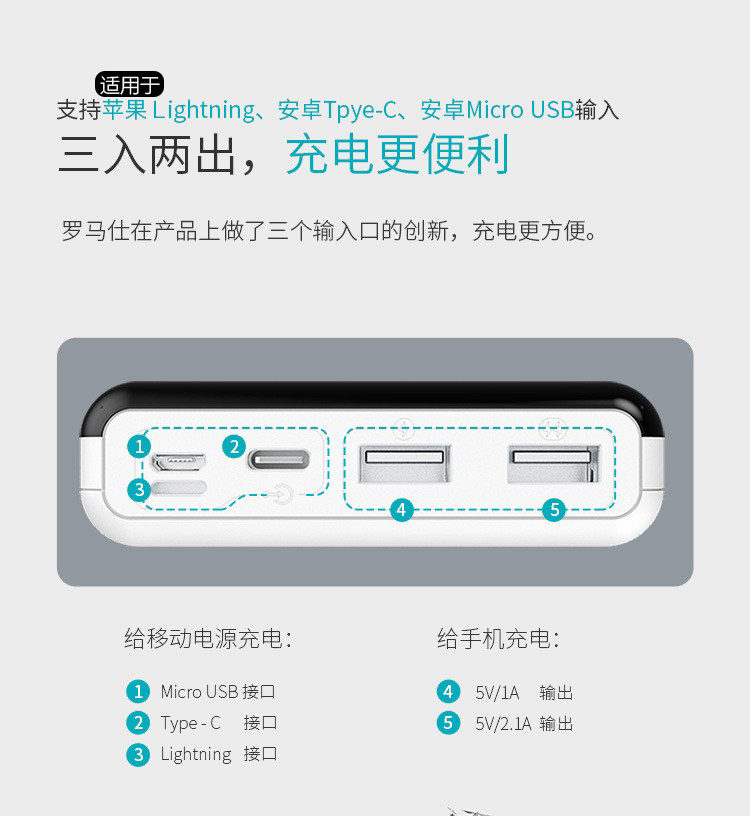 适用于
支持苹果 Lightning、安卓Tpye-C、安卓Micro USB输入
三入两出，充电更便利

罗马仕在产品上做了三个输入口的创新，充电更方便。

1
2
3
4
5

给移动电源充电：

1 Micro USB 接口
2 Type - C 接口
3 Lightning 接口

给手机充电：

4 5V/1A 输出
5 5V/2.1A 输出