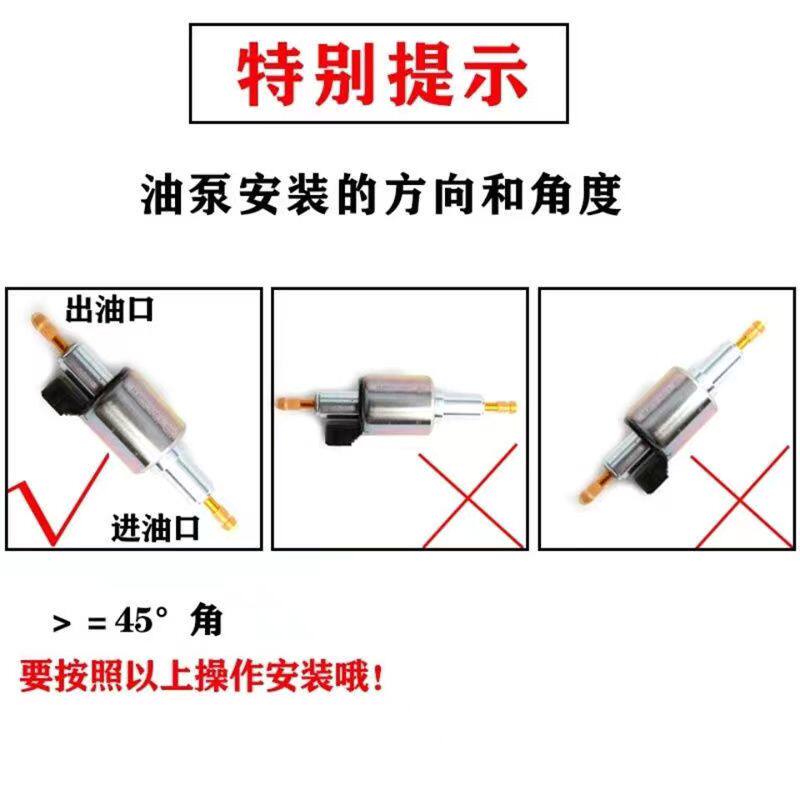 特别提示

油泵安装的方向和角度

出油口

进油口

> = 45° 角

要按照以上操作安装哦！