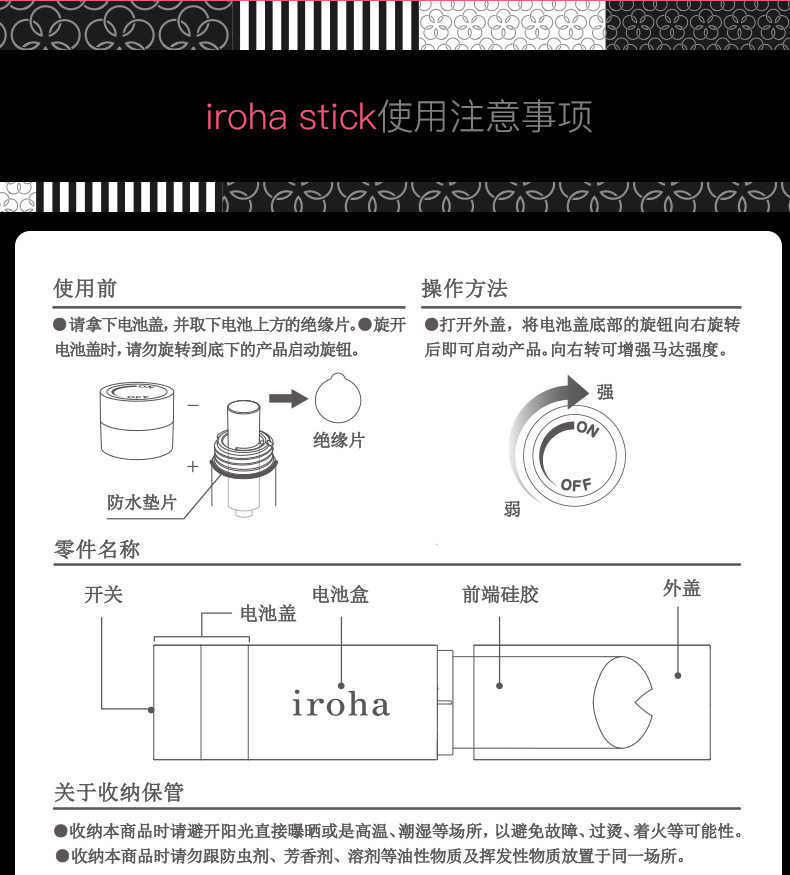 iroha stick使用注意事项

使用前

●请拿下电池盖，并取下电池上方的绝缘片。●旋开电池盖时，请勿旋转到底下的产品启动旋钮。

OFF

−

+

绝缘片

防水垫片

操作方法

●打开外盖，将电池盖底部的旋钮向右旋转后即可启动产品。向右转可增强马达强度。

强

ON

OFF

弱

零件名称

开关

电池盖

电池盒

前端硅胶

外盖

iroha

关于收纳保管

●收纳本商品时请避开阳光直接曝晒或是高温、潮湿等场所，以避免故障、过烫、着火等可能性。

●收纳本商品时请勿跟防虫剂、芳香剂、溶剂等油性物质及挥发性物质放置于同一场所。