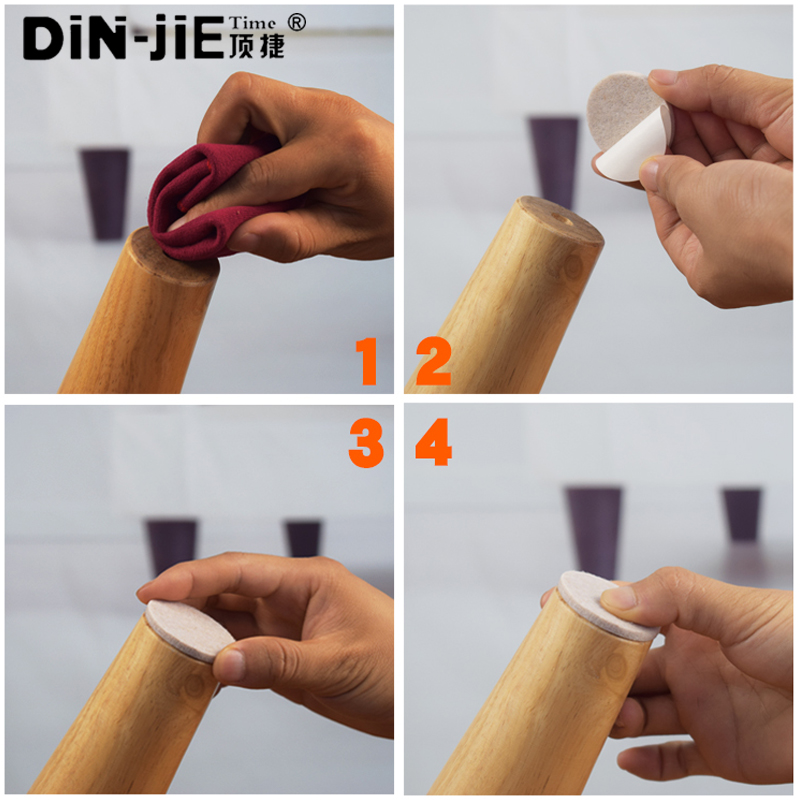 DiN-jiE Time 顶捷 ®

1

2

3

4