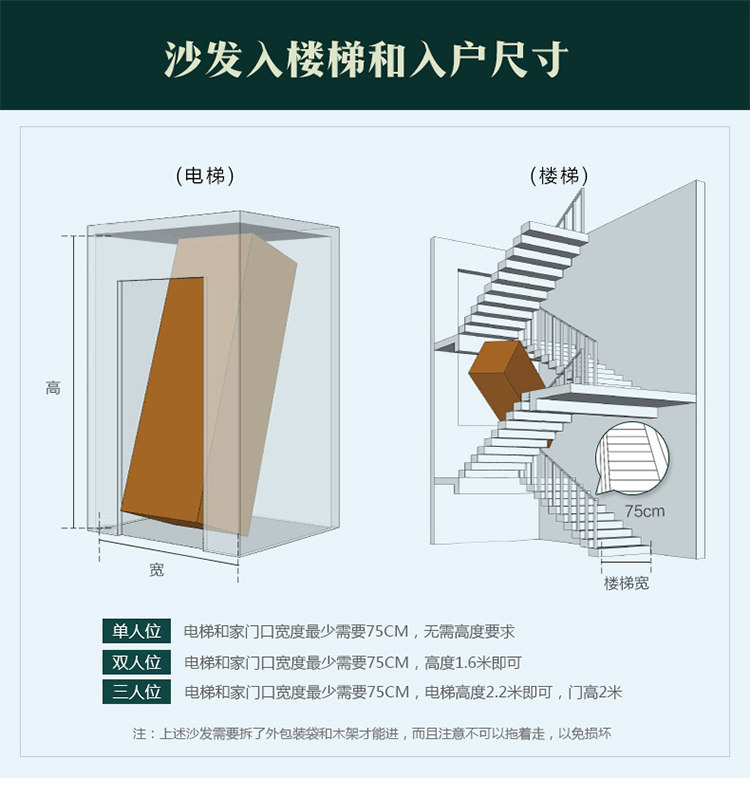 沙发入楼梯和入户尺寸

（电梯）

高

宽

（楼梯）

75cm

楼梯宽

单人位 电梯和家门口宽度最少需要75CM，无需高度要求

双人位 电梯和家门口宽度最少需要75CM，高度1.6米即可

三人位 电梯和家门口宽度最少需要75CM，电梯高度2.2米即可，门高2米

注：上述沙发需要拆了外包装袋和木架才能进，而且注意不可以拖着走，以免损坏