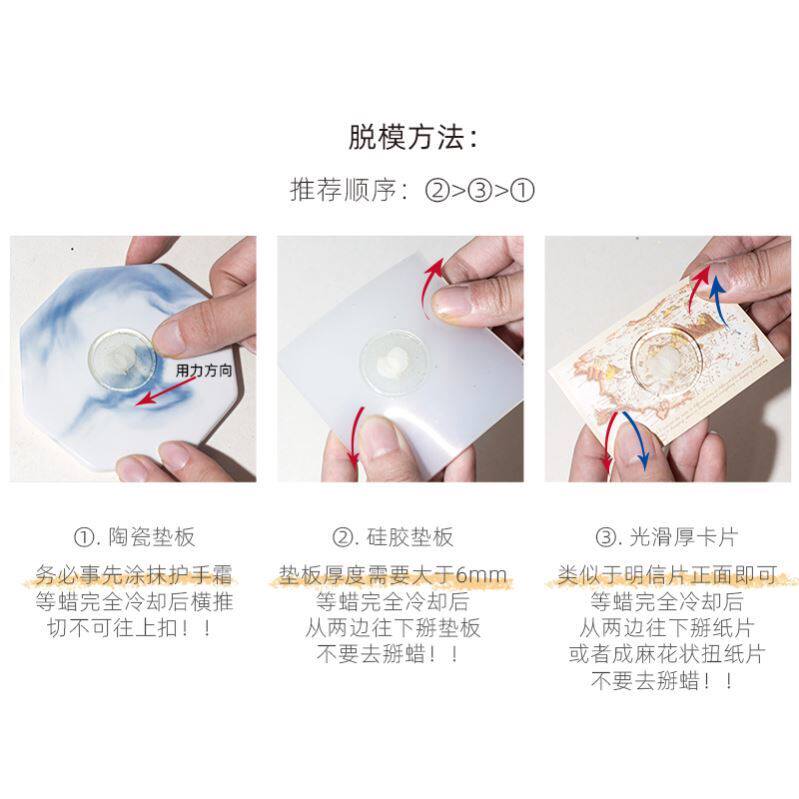 脱模方法：

推荐顺序：②>③>①

用力方向

①. 陶瓷垫板

务必事先涂抹护手霜
等蜡完全冷却后横推
切不可往上扣！！

②. 硅胶垫板

垫板厚度需要大于6mm
等蜡完全冷却后
从两边往下掰垫板
不要去掰蜡！！

③. 光滑厚卡片

类似于明信片正面即可
等蜡完全冷却后
从两边往下掰纸片
或者成麻花状扭纸片
不要去掰蜡！！