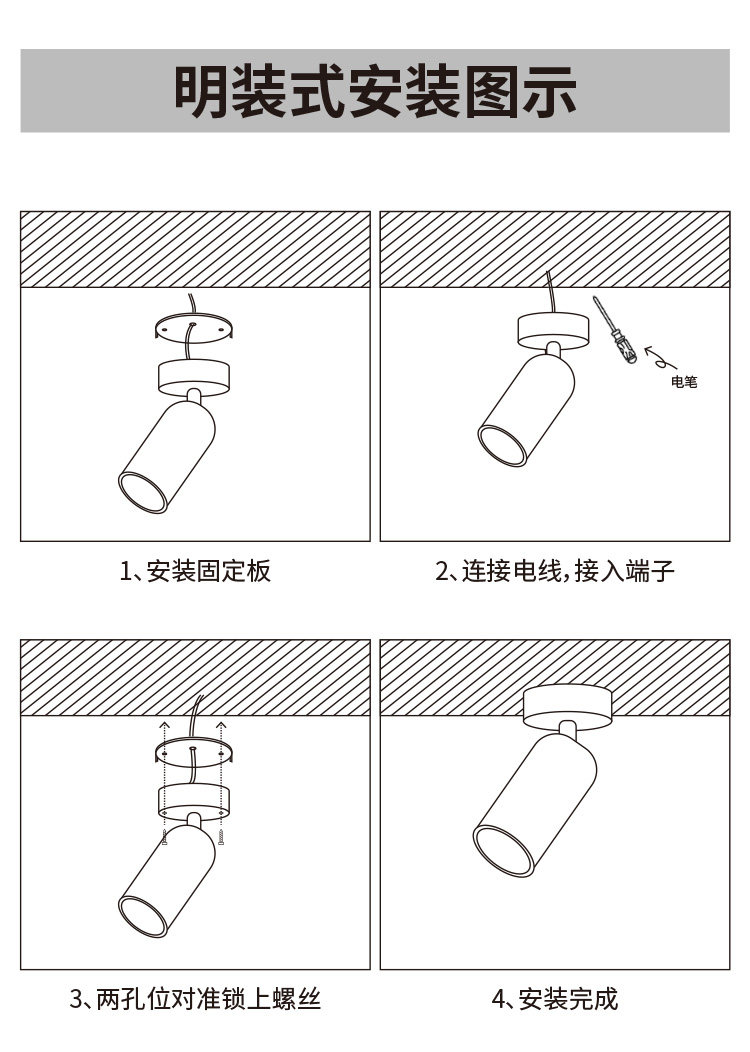 明装式安装图示

电笔

1、安装固定板

2、连接电线，接入端子

3、两孔位对准锁上螺丝

4、安装完成