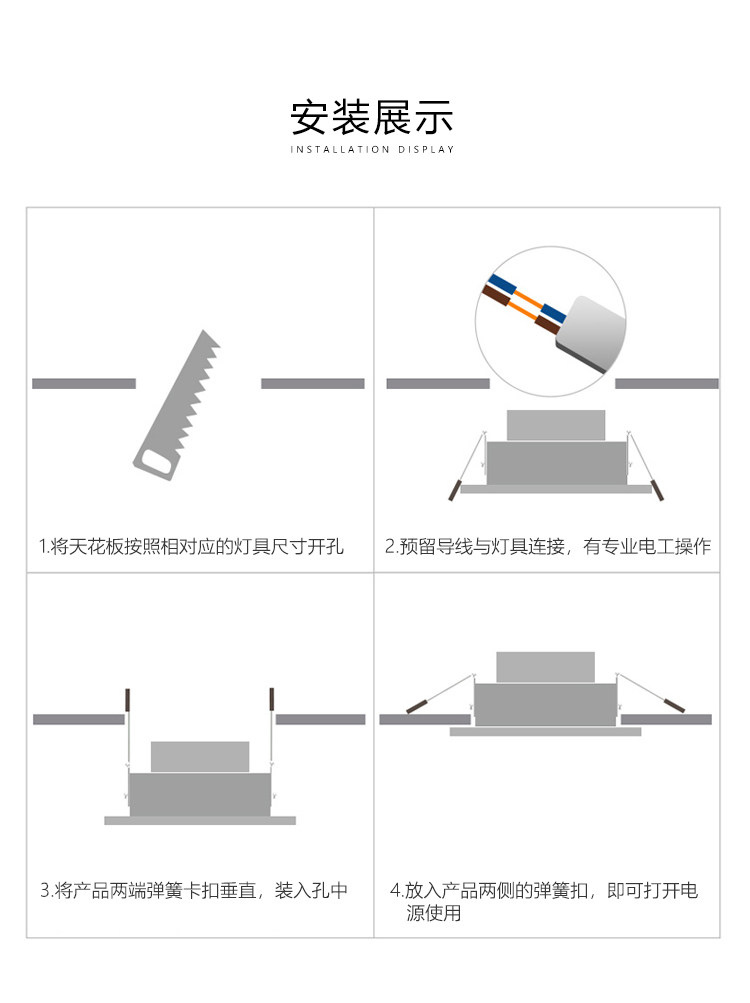 安装展示
INSTALLATION DISPLAY

1.将天花板按照相对应的灯具尺寸开孔

2.预留导线与灯具连接，有专业电工操作

3.将产品两端弹簧卡扣垂直，装入孔中

4.放入产品两侧的弹簧扣，即可打开电源使用