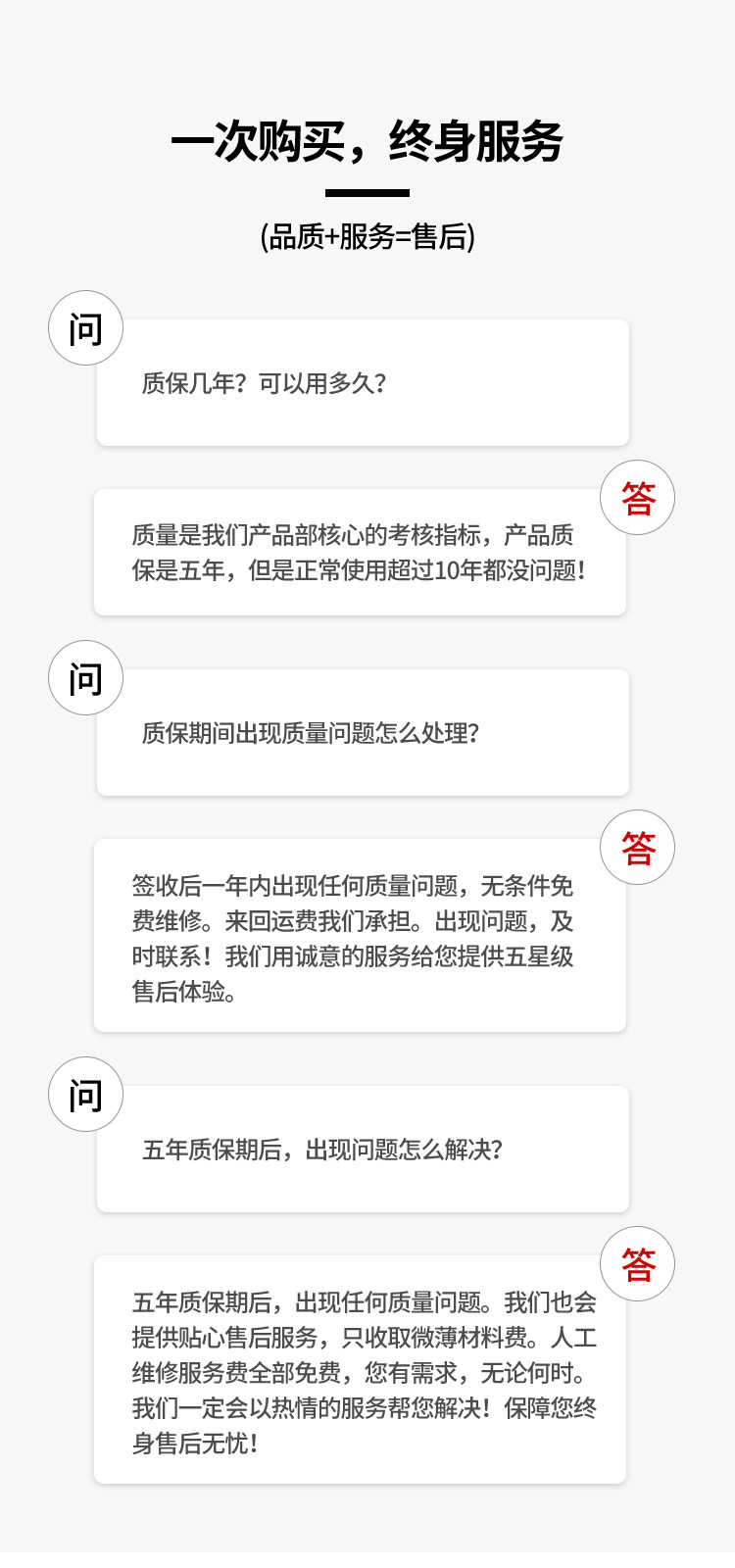 一次购买，终身服务

(品质+服务=售后)

问

质保几年？可以用多久？

答

质量是我们产品部核心的考核指标，产品质保是五年，但是正常使用超过10年都没问题！

问

质保期间出现质量问题怎么处理？

答

签收后一年内出现任何质量问题，无条件免费维修。来回运费我们承担。出现问题，及时联系！我们用诚意的服务给您提供五星级售后体验。

问

五年质保期后，出现问题怎么解决？

答

五年质保期后，出现任何质量问题。我们也会提供贴心售后服务，只收取微薄材料费。人工维修服务费全部免费，您有需求，无论何时。我们一定会以热情的服务帮您解决！保障您终身售后无忧！