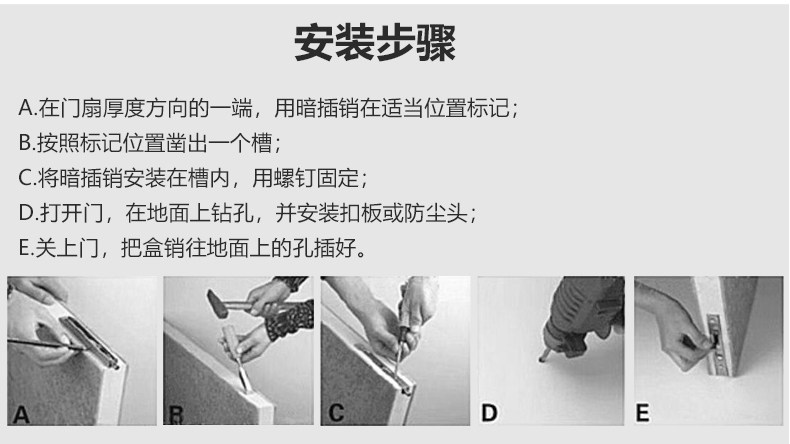 安装步骤

A.在门扇厚度方向的一端，用暗插销在适当位置标记；
B.按照标记位置凿出一个槽；
C.将暗插销安装在槽内，用螺钉固定；
D.打开门，在地面上钻孔，并安装扣板或防尘头；
E.关上门，把盒销往地面上的孔插好。

A

B

C

D

E