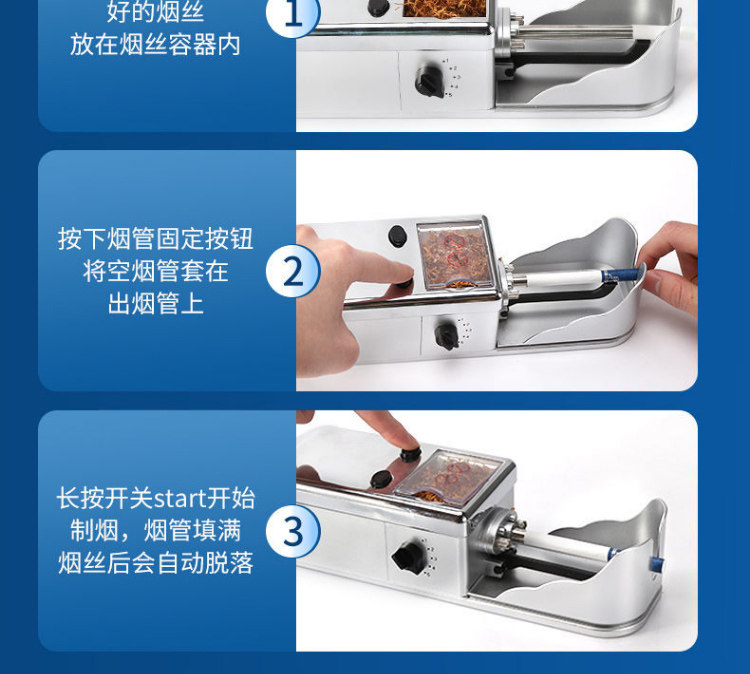 好的烟丝
放在烟丝容器内

1

按下烟管固定按钮
将空烟管套在
出烟管上

2

长按开关start开始
制烟，烟管填满
烟丝后会自动脱落

3