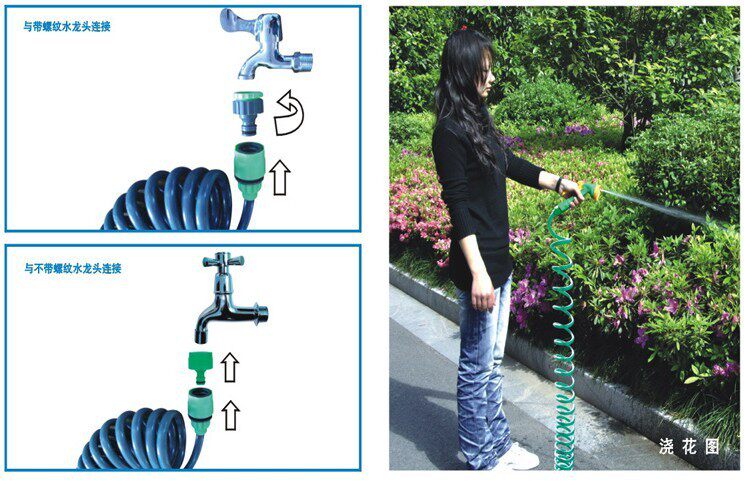 与带螺纹水龙头连接

与不带螺纹水龙头连接

浇花图