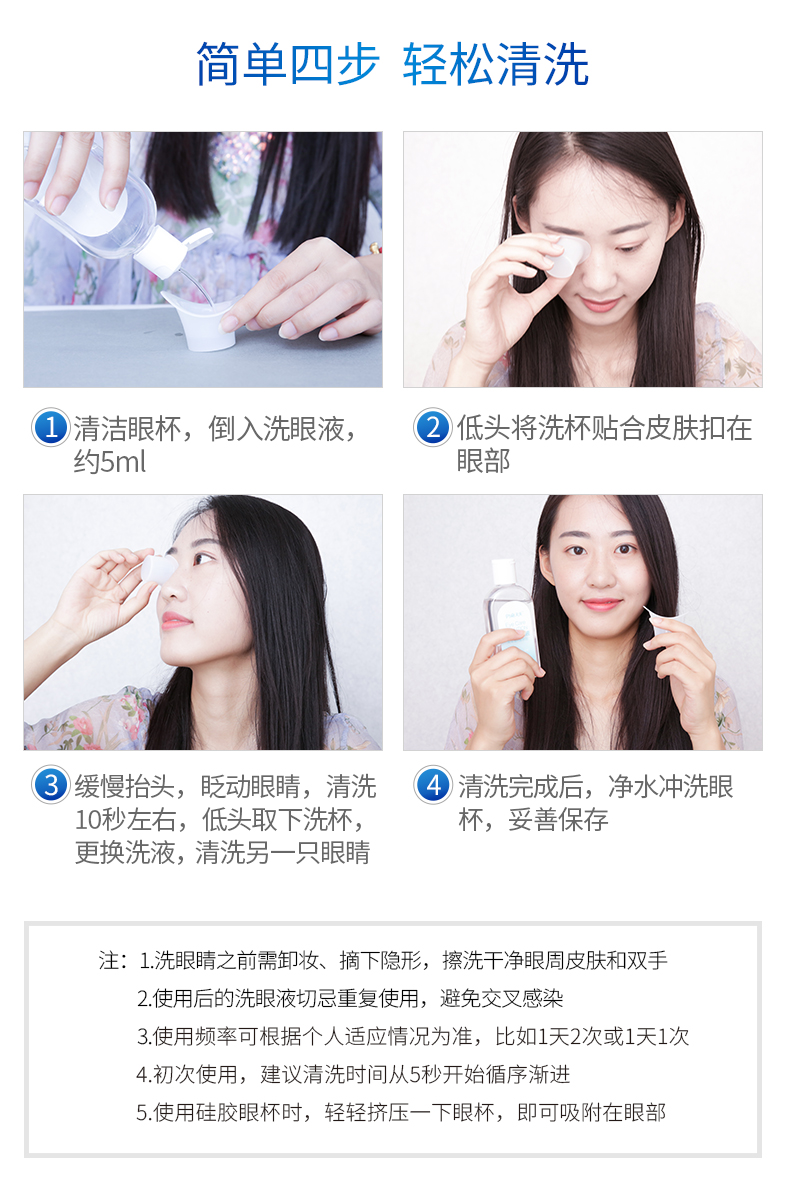 简单四步 轻松清洗

1 清洁眼杯，倒入洗眼液，约5ml

2 低头将洗杯贴合皮肤扣在眼部

3 缓慢抬头，眨动眼睛，清洗10秒左右，低头取下洗杯，更换洗液，清洗另一只眼睛

4 清洗完成后，净水冲洗眼杯，妥善保存

注：1.洗眼睛之前需卸妆、摘下隐形，擦洗干净眼周皮肤和双手
2.使用后的洗眼液切忌重复使用，避免交叉感染
3.使用频率可根据个人适应情况为准，比如1天2次或1天1次
4.初次使用，建议清洗时间从5秒开始循序渐进
5.使用硅胶眼杯时，轻轻挤压一下眼杯，即可吸附在眼部