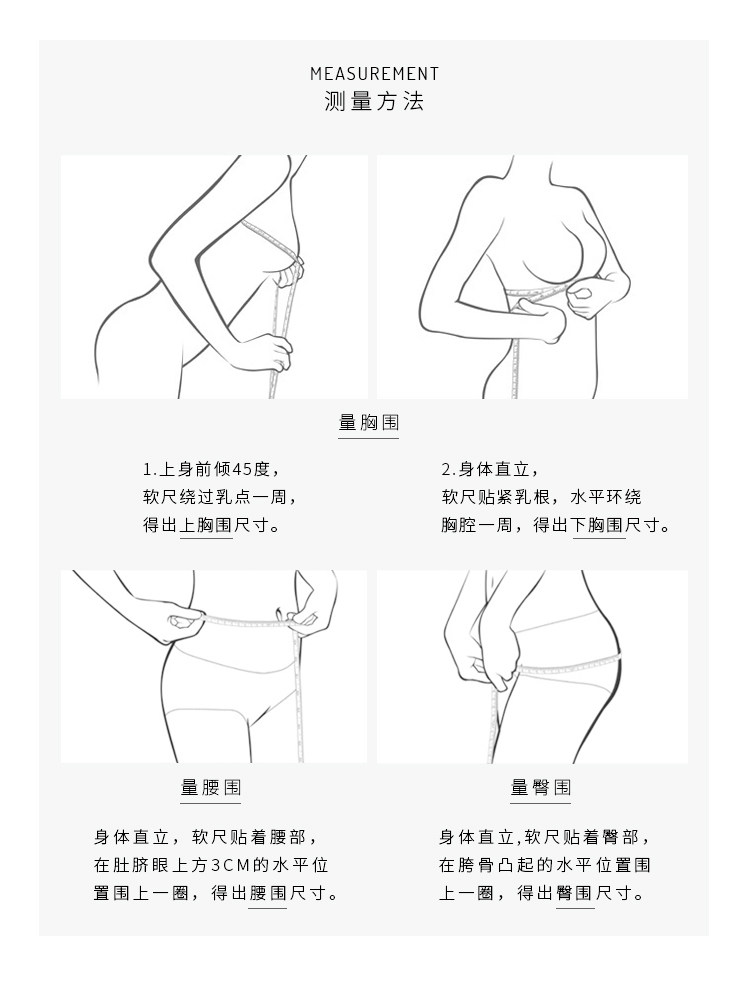 MEASUREMENT
测量方法

量胸围

1.上身前倾45度，
软尺绕过乳点一周，
得出上胸围尺寸。

2.身体直立，
软尺贴紧乳根，水平环绕
胸腔一周，得出下胸围尺寸。

量腰围

身体直立，软尺贴着腰部，
在肚脐眼上方3CM的水平位
置围上一圈，得出腰围尺寸。

量臀围

身体直立,软尺贴着臀部，
在胯骨凸起的水平位置围
上一圈，得出臀围尺寸。