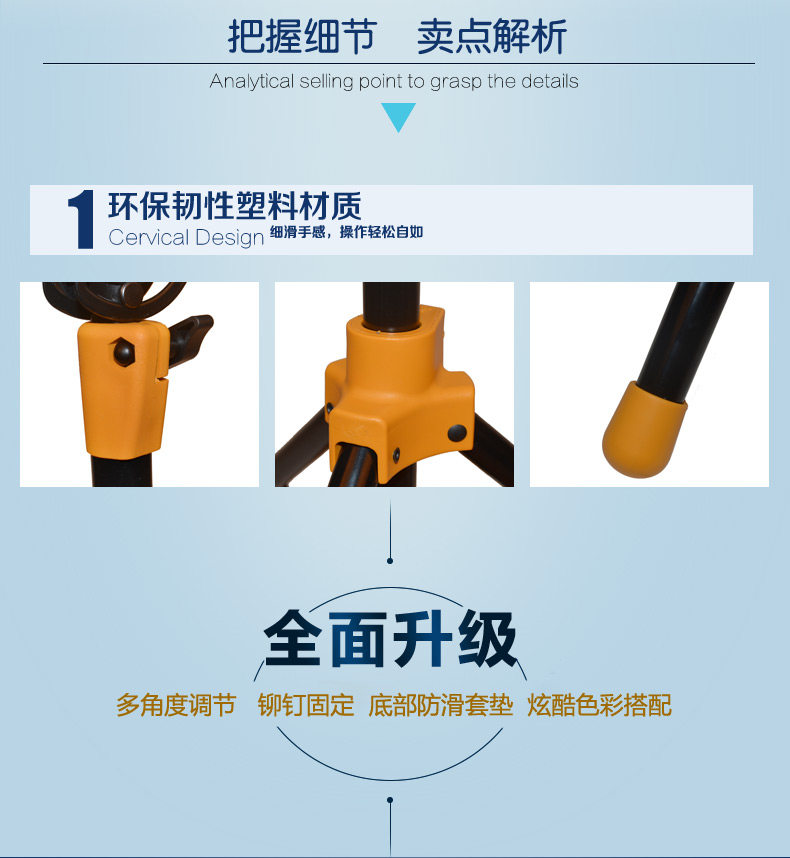 把握细节 卖点解析

Analytical selling point to grasp the details

1 环保韧性塑料材质

Cervical Design 细滑手感，操作轻松自如

全面升级

多角度调节 铆钉固定 底部防滑套垫 炫酷色彩搭配