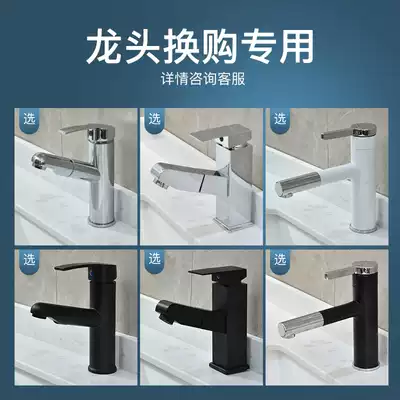 龙头换购专用
详情咨询客服

选

选

选

选

选

选