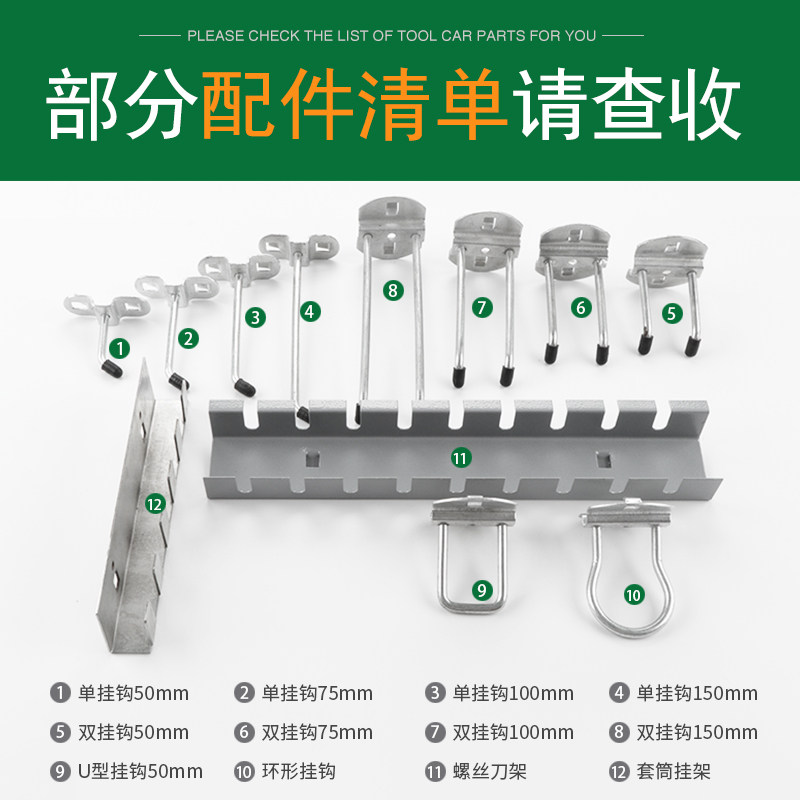 PLEASE CHECK THE LIST OF TOOL CAR PARTS FOR YOU

部分配件清单请查收

1 2 3 4 8 7 6 5

11

12

9 10

1 单挂钩50mm
2 单挂钩75mm
3 单挂钩100mm
4 单挂钩150mm
5 双挂钩50mm
6 双挂钩75mm
7 双挂钩100mm
8 双挂钩150mm
9 U型挂钩50mm
10 环形挂钩
11 螺丝刀架
12 套筒挂架