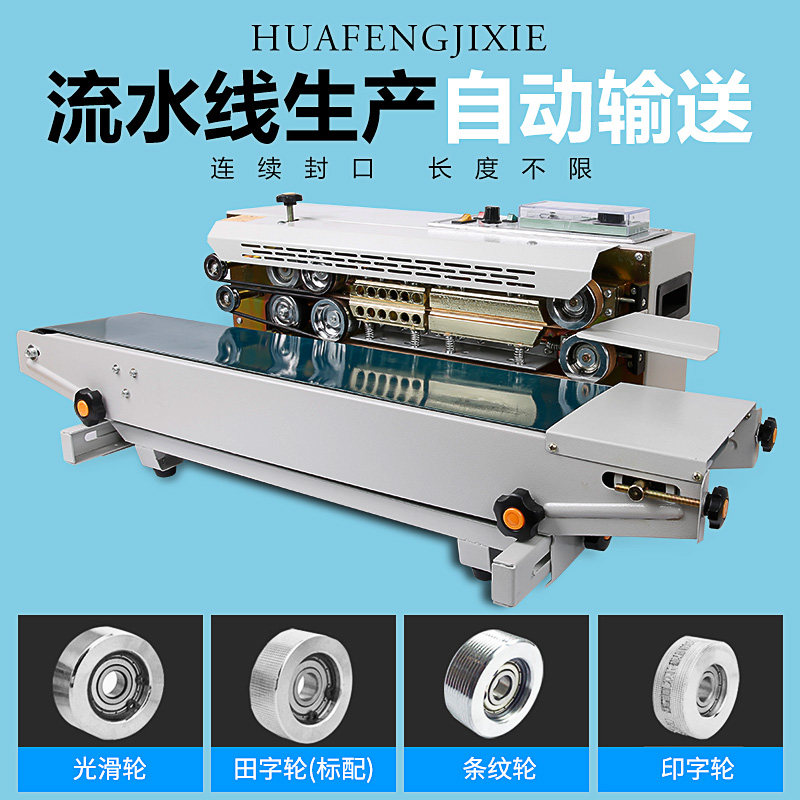 HUAFENGJIXIE

流水线生产 自动输送

连续封口 长度不限

光滑轮

田字轮(标配)

条纹轮

印字轮