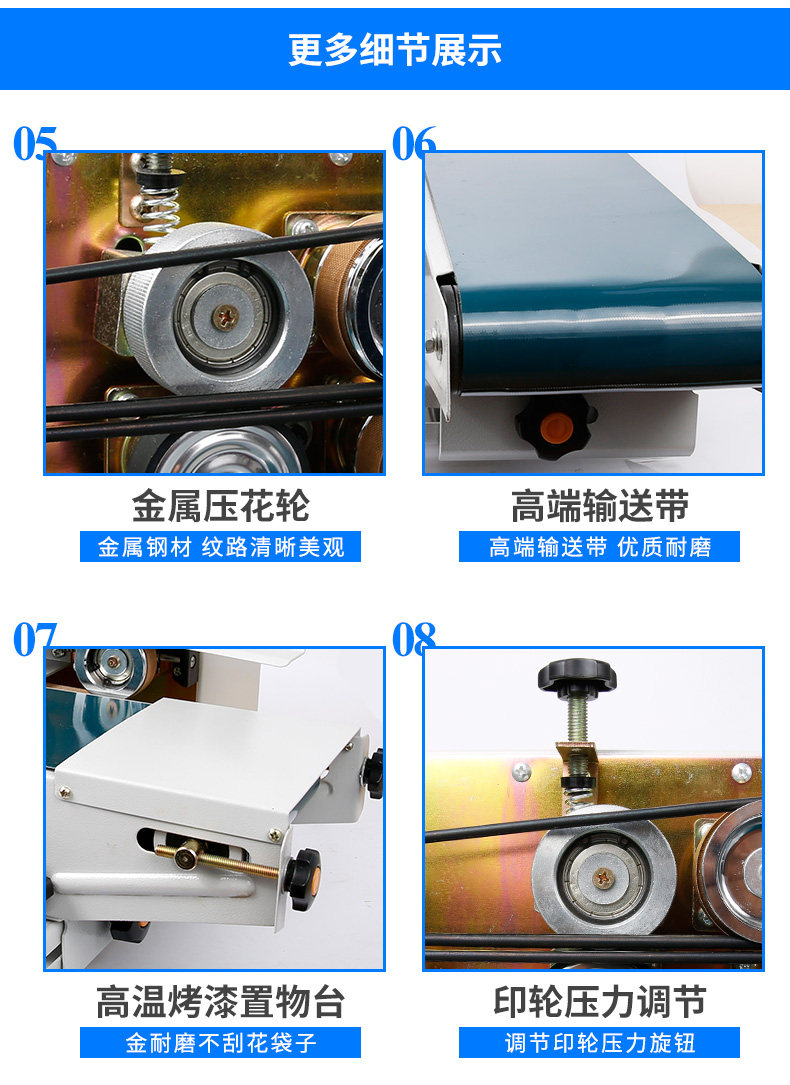 更多细节展示

05

金属压花轮

金属钢材 纹路清晰美观

06

高端输送带

高端输送带 优质耐磨

07

高温烤漆置物台

金耐磨不刮花袋子

08

印轮压力调节

调节印轮压力旋钮