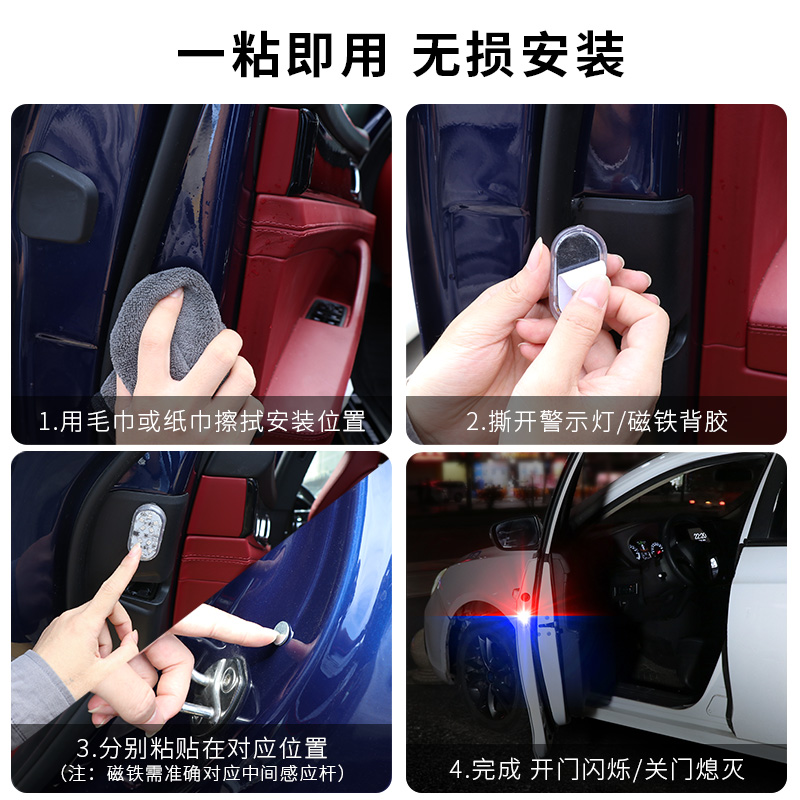 一粘即用 无损安装

1.用毛巾或纸巾擦拭安装位置

2.撕开警示灯/磁铁背胶

3.分别粘贴在对应位置
(注:磁铁需准确对应中间感应杆)

4.完成 开门闪烁/关门熄灭