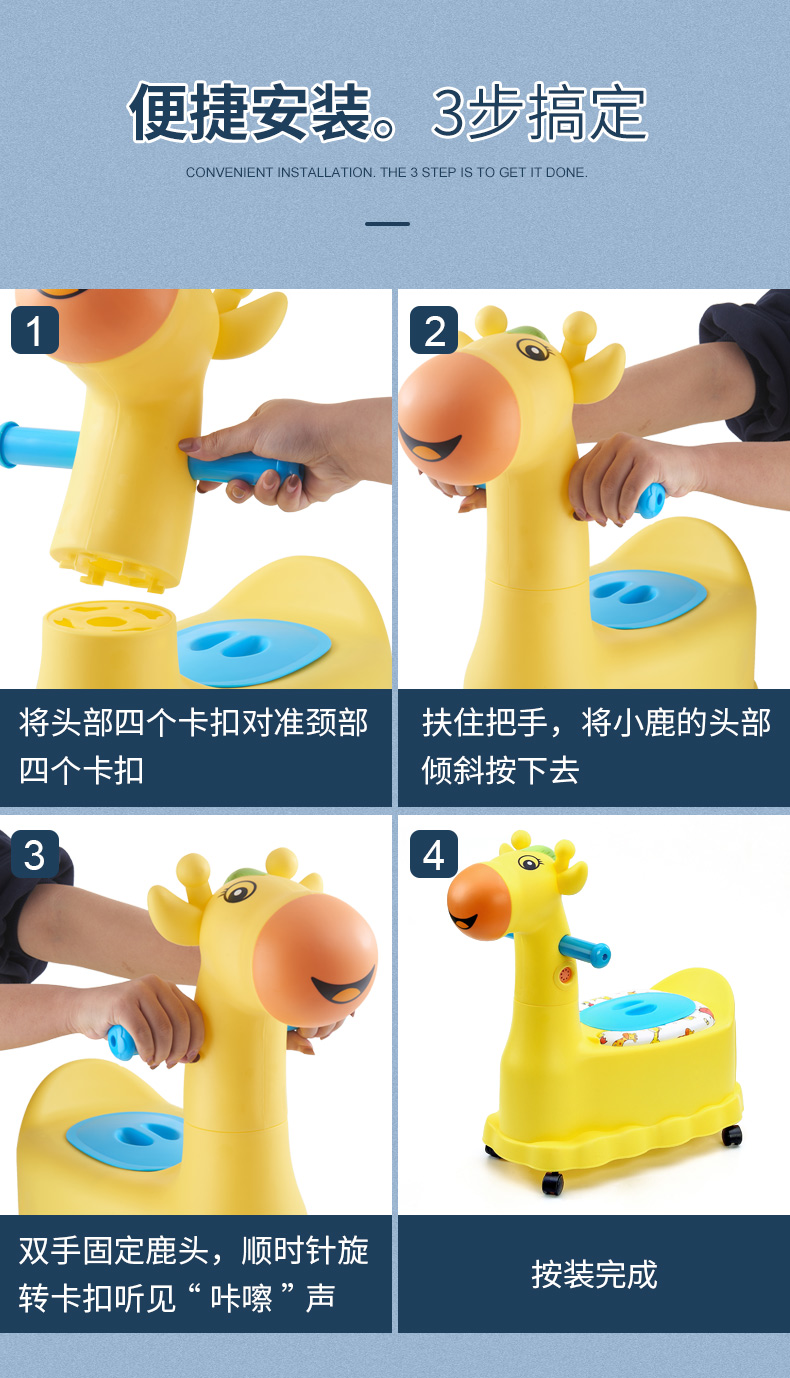 便捷安装。3步搞定

CONVENIENT INSTALLATION. THE 3 STEP IS TO GET IT DONE.

1

将头部四个卡扣对准颈部四个卡扣

2

扶住把手，将小鹿的头部倾斜按下去

3

双手固定鹿头，顺时针旋转卡扣听见“咔嚓”声

4

按装完成