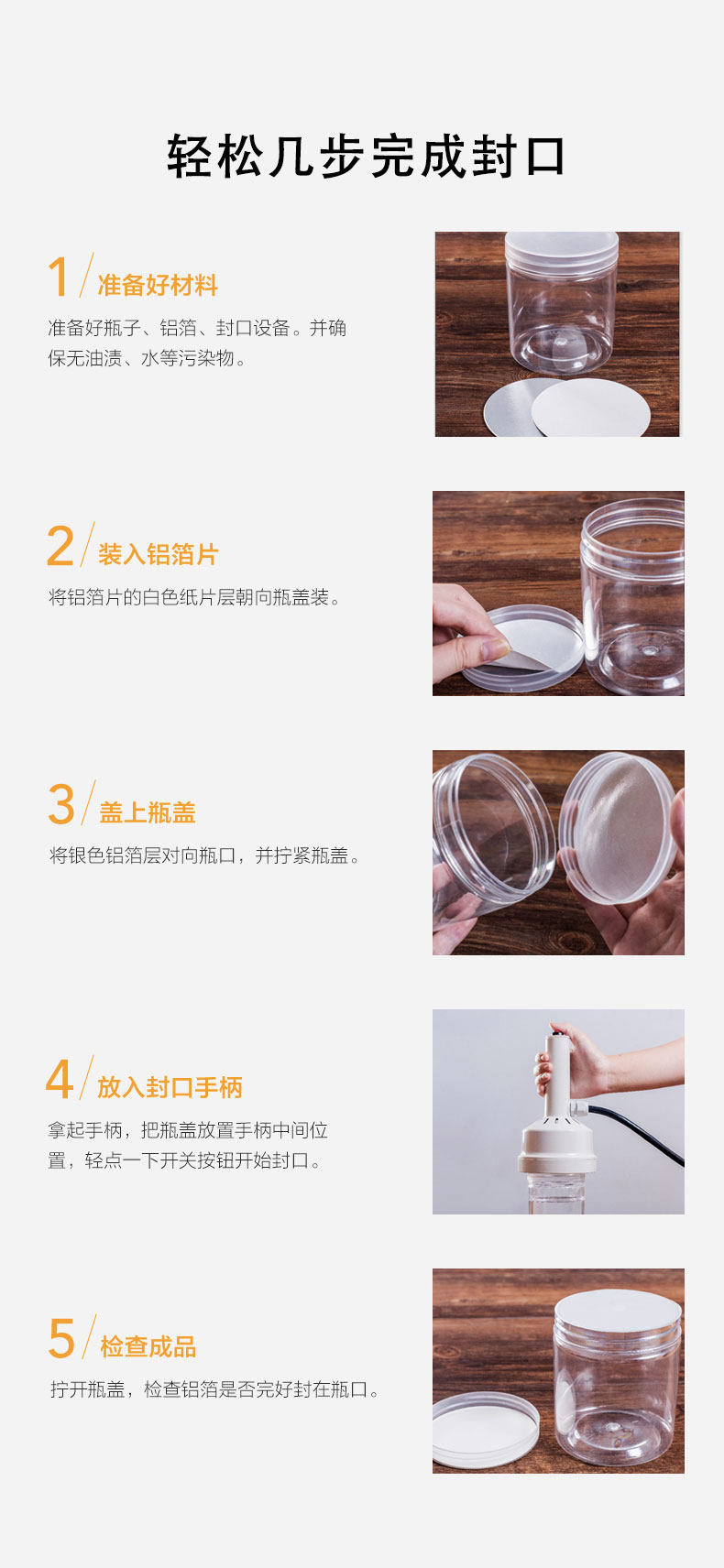 轻松几步完成封口

1 / 准备好材料

准备好瓶子、铝箔、封口设备。并确保无油渍、水等污染物。

2 / 装入铝箔片

将铝箔片的白色纸片层朝向瓶盖装。

3 / 盖上瓶盖

将银色铝箔层对向瓶口，并拧紧瓶盖。

4 / 放入封口手柄

拿起手柄，把瓶盖放置手柄中间位置，轻点一下开关按钮开始封口。

5 / 检查成品

拧开瓶盖，检查铝箔是否完好封在瓶口。