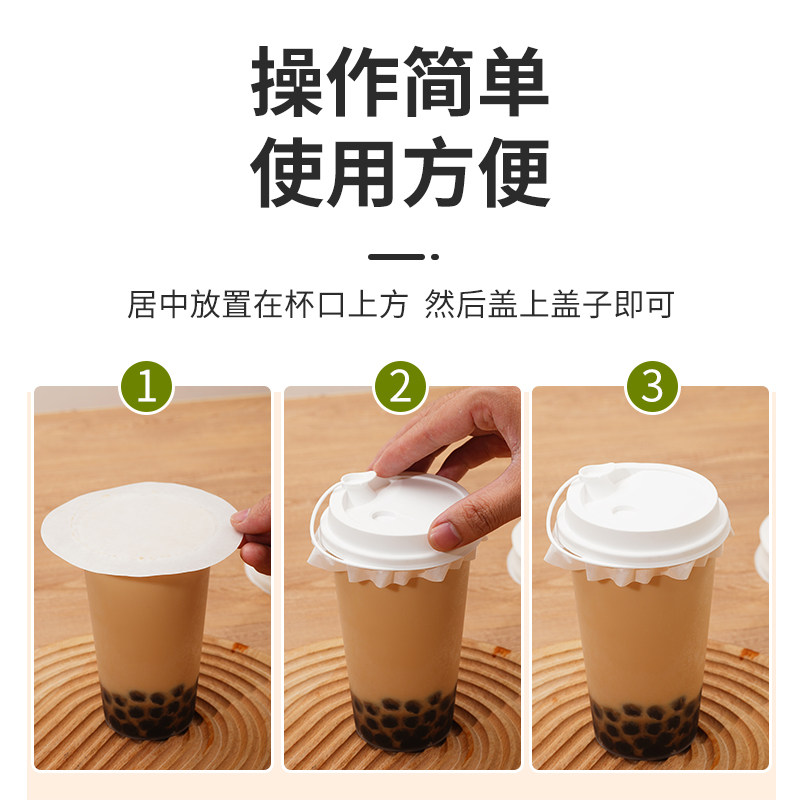 操作简单
使用方便

居中放置在杯口上方 然后盖上盖子即可

1

2

3