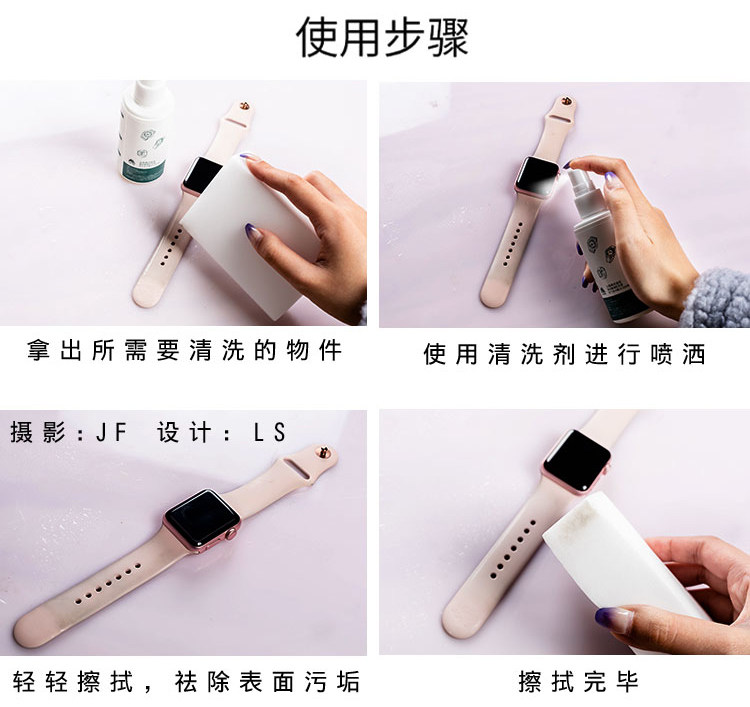 使用步骤

拿出所需要清洗的物件

使用清洗剂进行喷洒

摄影：JF 设计：LS

轻轻擦拭，祛除表面污垢

擦拭完毕