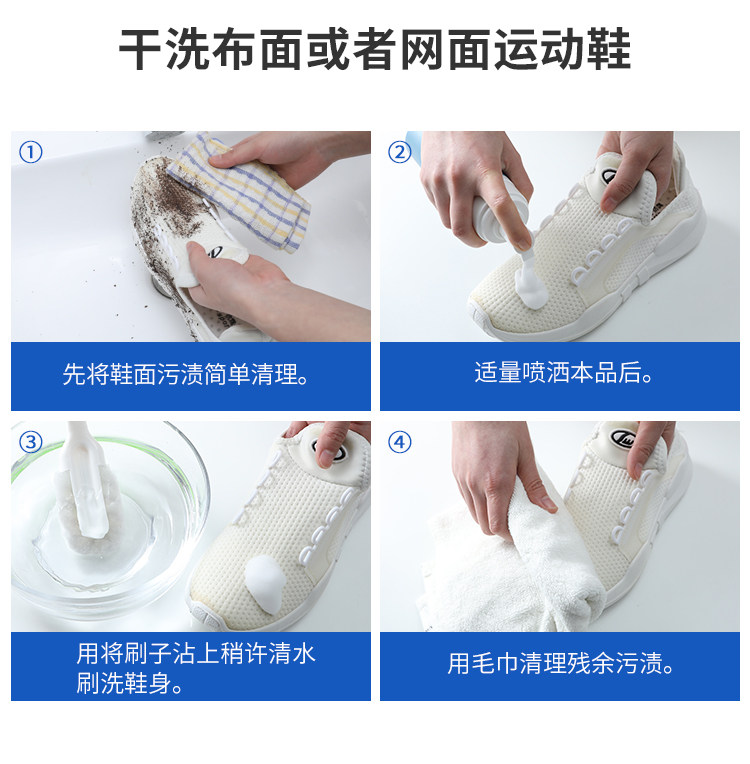 干洗布面或者网面运动鞋

①

先将鞋面污渍简单清理。

②

适量喷洒本品后。

③

用将刷子沾上稍许清水刷洗鞋身。

④

用毛巾清理残余污渍。