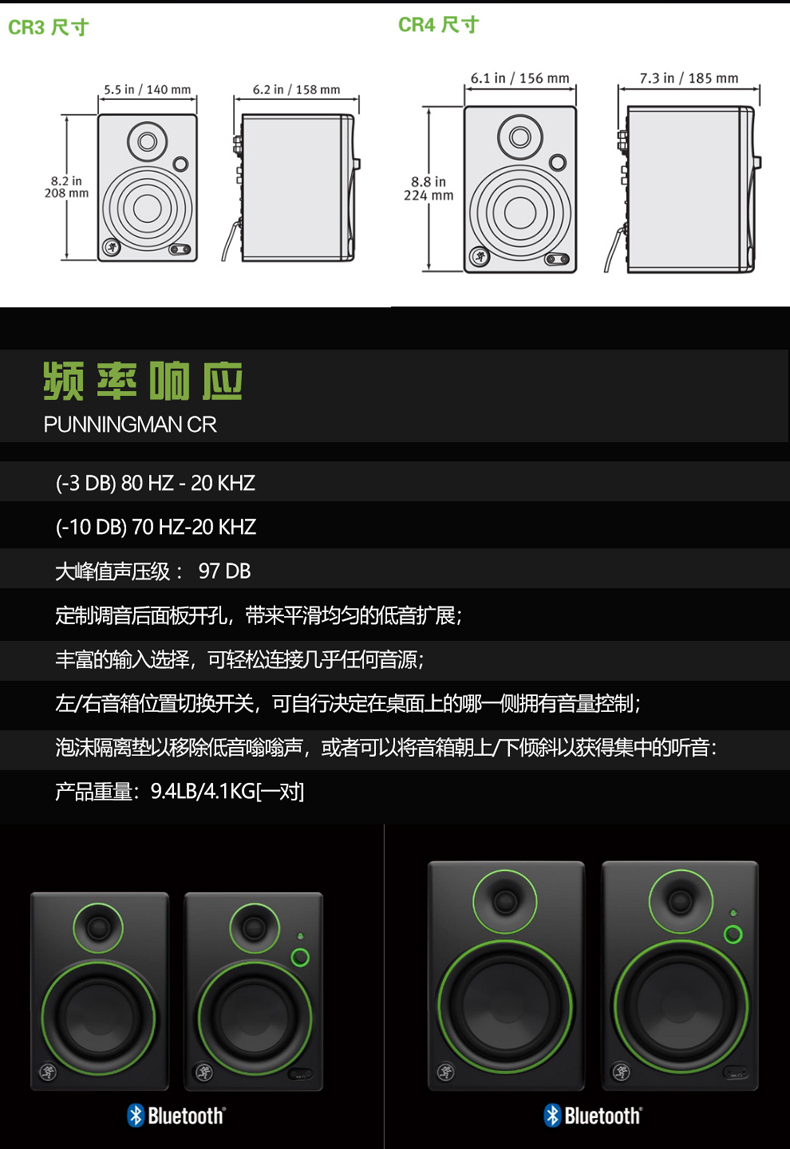 CR3 尺寸

5.5 in / 140 mm

6.2 in / 158 mm

8.2 in
208 mm

CR4 尺寸

6.1 in / 156 mm

7.3 in / 185 mm

8.8 in
224 mm

频率响应

PUNNINGMAN CR

(-3 DB) 80 HZ - 20 KHZ

(-10 DB) 70 HZ-20 KHZ

大峰值声压级： 97 DB

定制调音后面板开孔，带来平滑均匀的低音扩展；

丰富的输入选择，可轻松连接几乎任何音源；

左/右音箱位置切换开关，可自行决定在桌面上的哪一侧拥有音量控制；

泡沫隔离垫以移除低音嗡嗡声，或者可以将音箱朝上/下倾斜以获得集中的听音：

产品重量：9.4LB/4.1KG[一对]

Bluetooth®

Bluetooth®