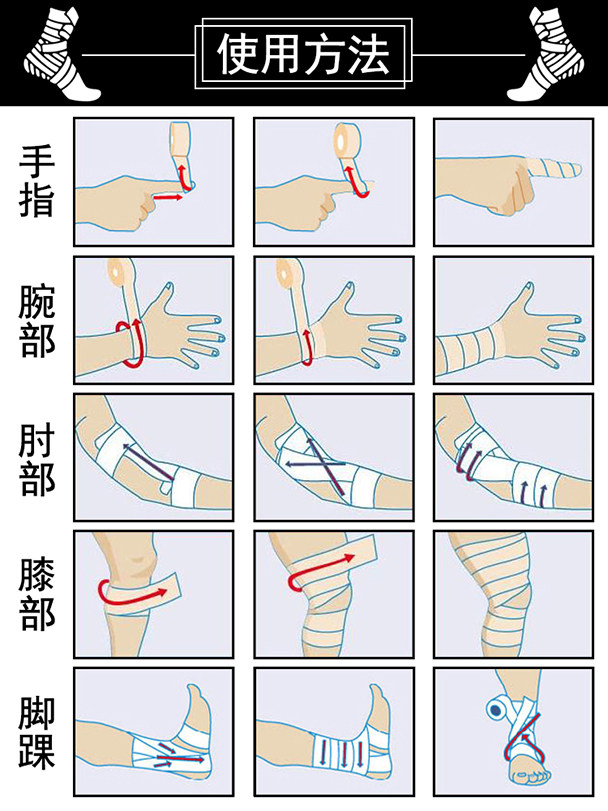 使用方法

手指

腕部

肘部

膝部

脚踝