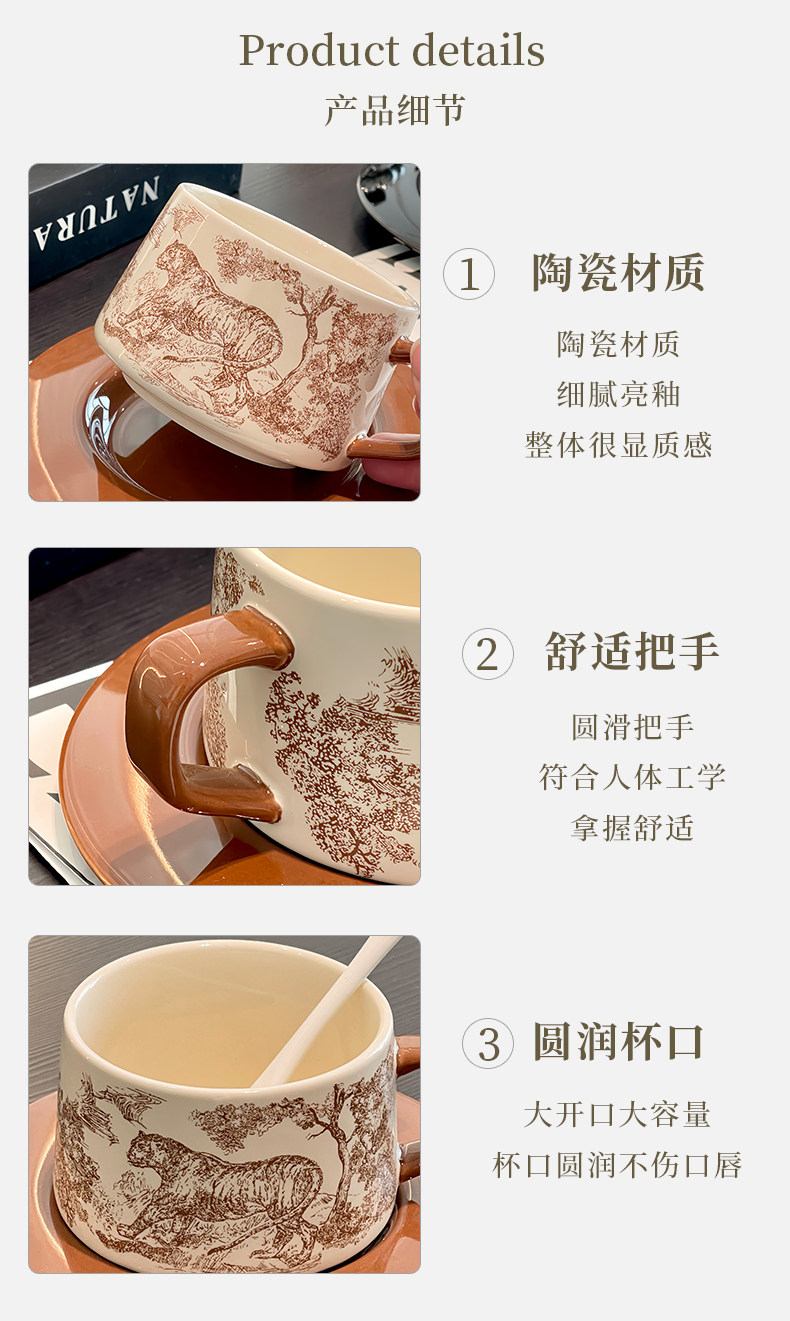 Product details
产品细节

NATURA

1 陶瓷材质

陶瓷材质
细腻亮釉
整体很显质感

2 舒适把手

圆滑把手
符合人体工学
拿握舒适

3 圆润杯口

大开口大容量
杯口圆润不伤口唇