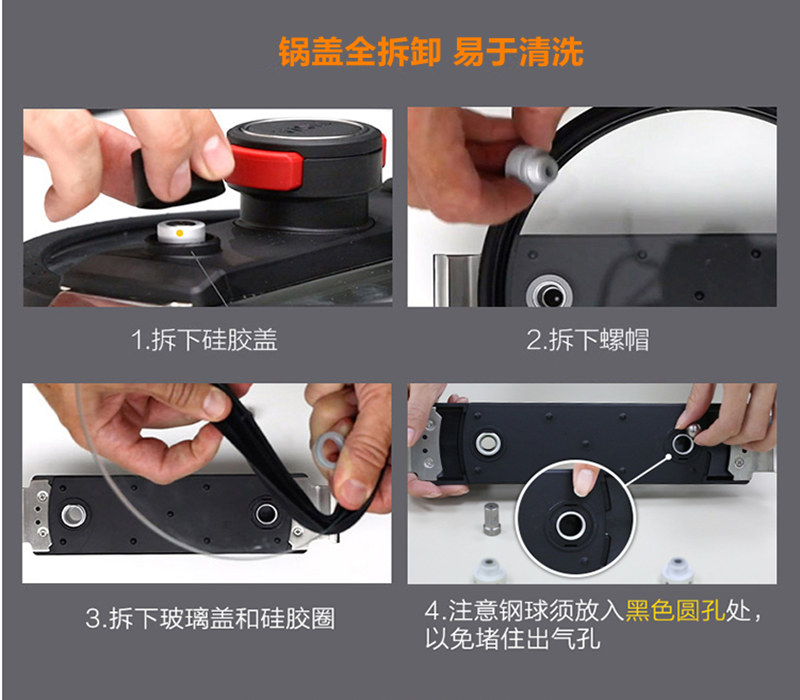 锅盖全拆卸 易于清洗

1.拆下硅胶盖

2.拆下螺帽

3.拆下玻璃盖和硅胶圈

4.注意钢球须放入黑色圆孔处，以免堵住出气孔