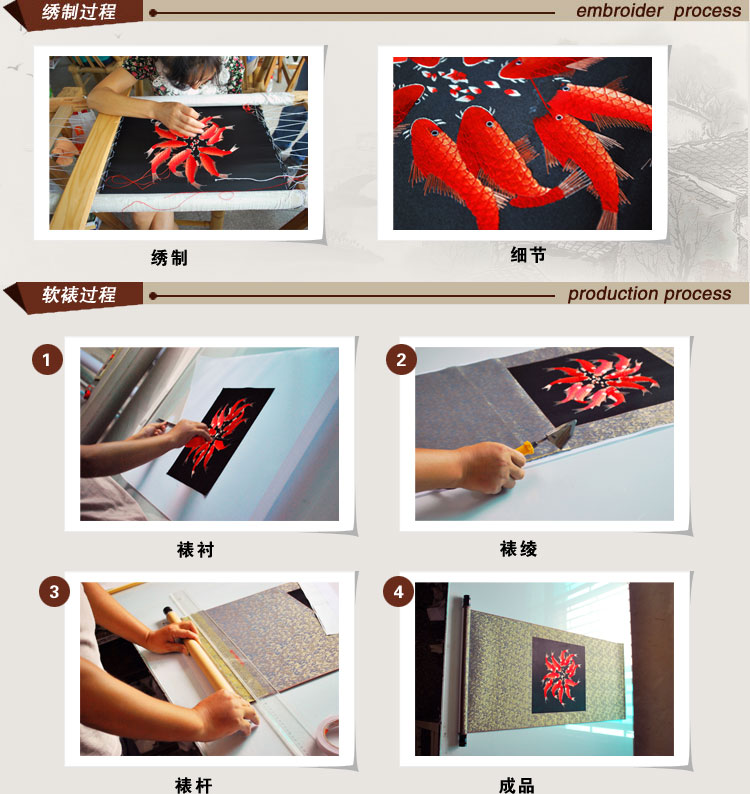 绣制过程

embroider process

绣制

细节

软裱过程

production process

1

裱衬

2

裱绫

3

裱杆

4

成品