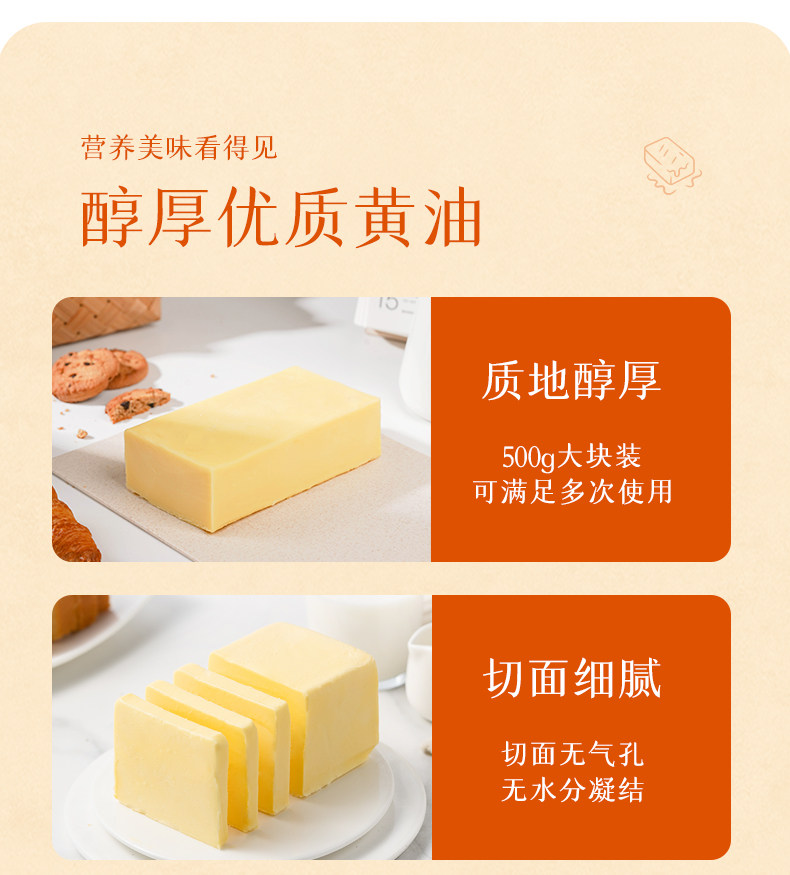 营养美味看得见

醇厚优质黄油

15

质地醇厚

500g大块装
可满足多次使用

切面细腻

切面无气孔
无水分凝结