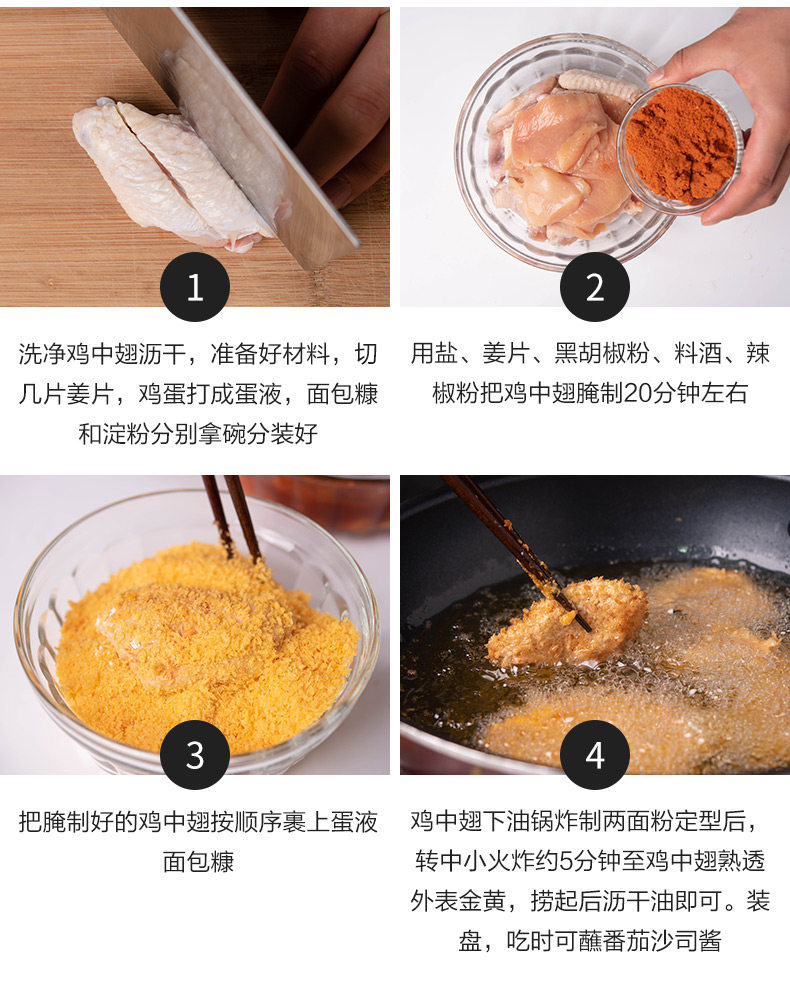 1

洗净鸡中翅沥干，准备好材料，切几片姜片，鸡蛋打成蛋液，面包糠和淀粉分别拿碗分装好

2

用盐、姜片、黑胡椒粉、料酒、辣椒粉把鸡中翅腌制20分钟左右

3

把腌制好的鸡中翅按顺序裹上蛋液面包糠

4

鸡中翅下油锅炸制两面粉定型后，转中小火炸约5分钟至鸡中翅熟透外表金黄，捞起后沥干油即可。装盘，吃时可蘸番茄沙司酱