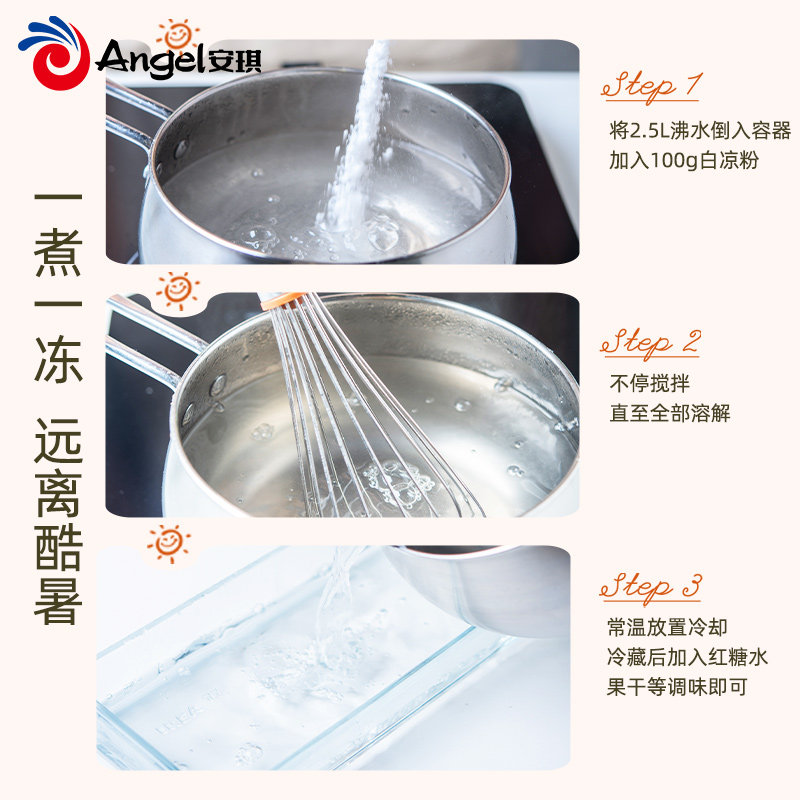 Angel安琪

一煮一冻 远离酷暑

Step 1
将2.5L沸水倒入容器
加入100g白凉粉

Step 2
不停搅拌
直至全部溶解

Step 3
常温放置冷却
冷藏后加入红糖水
果干等调味即可