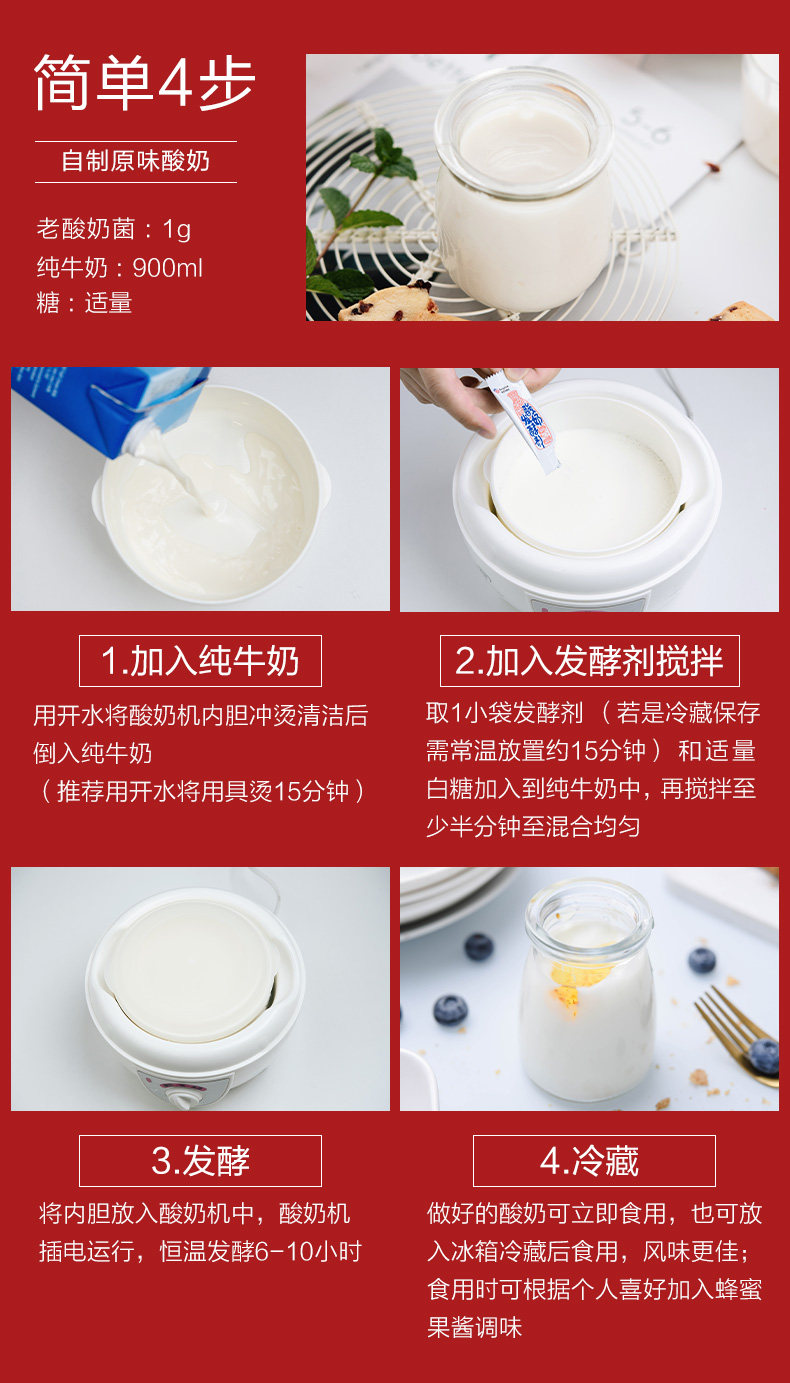 简单4步

自制原味酸奶

老酸奶菌：1g
纯牛奶：900ml
糖：适量

1.加入纯牛奶

用开水将酸奶机内胆冲烫清洁后倒入纯牛奶
（推荐用开水将用具烫15分钟）

2.加入发酵剂搅拌

取1小袋发酵剂（若是冷藏保存需常温放置约15分钟）和适量白糖加入到纯牛奶中，再搅拌至少半分钟至混合均匀

3.发酵

将内胆放入酸奶机中，酸奶机插电运行，恒温发酵6-10小时

4.冷藏

做好的酸奶可立即食用，也可放入冰箱冷藏后食用，风味更佳；食用时可根据个人喜好加入蜂蜜果酱调味