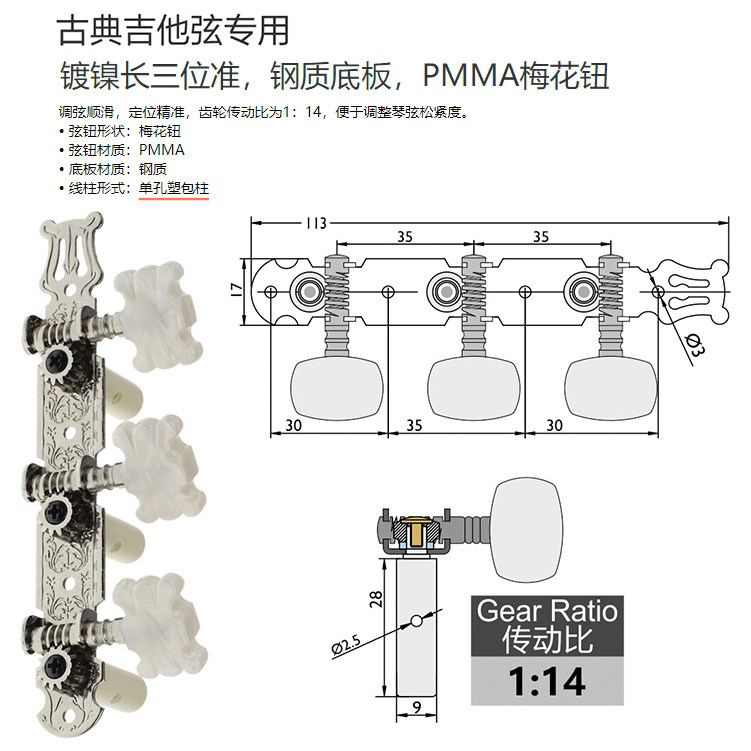 古典吉他弦专用

镀镍长三位准，钢质底板，PMMA梅花钮

调弦顺滑，定位精准，齿轮传动比为1：14，便于调整琴弦松紧度。
• 弦钮形状：梅花钮
• 弦钮材质：PMMA
• 底板材质：钢质
• 线柱形式：单孔塑包柱

113
35
35
17
Ø3
30
35
30

28
Ø2.5
9

Gear Ratio
传动比
1:14