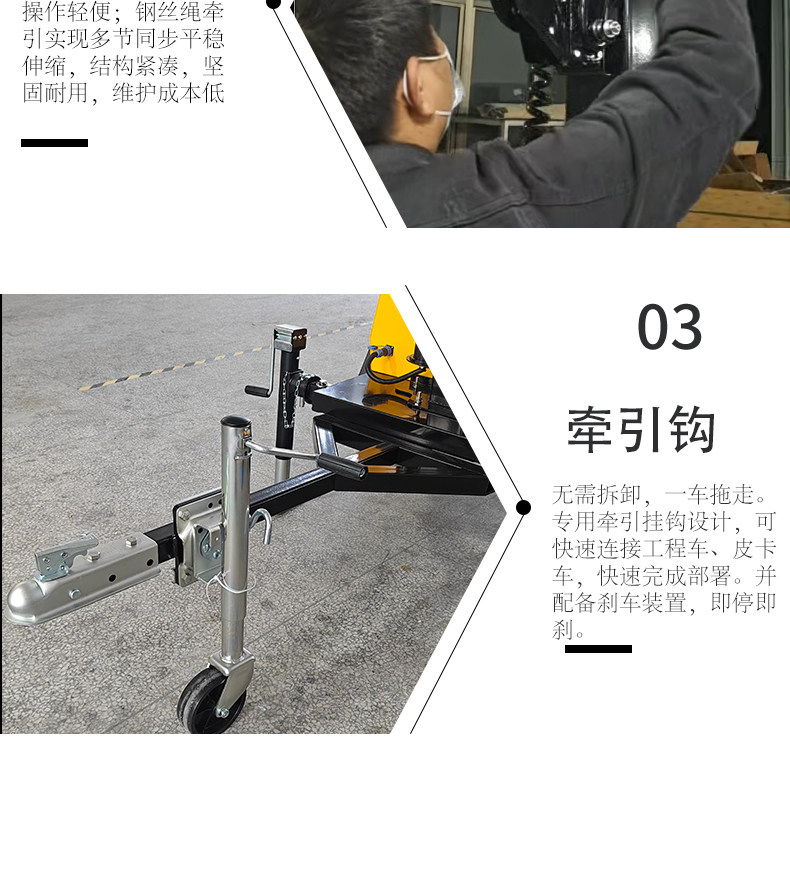 操作轻便；钢丝绳牵引实现多节同步平稳伸缩，结构紧凑，坚固耐用，维护成本低

03

牵引钩

无需拆卸，一车拖走。专用牵引挂钩设计，可快速连接工程车、皮卡车，快速完成部署。并配备刹车装置，即停即刹。