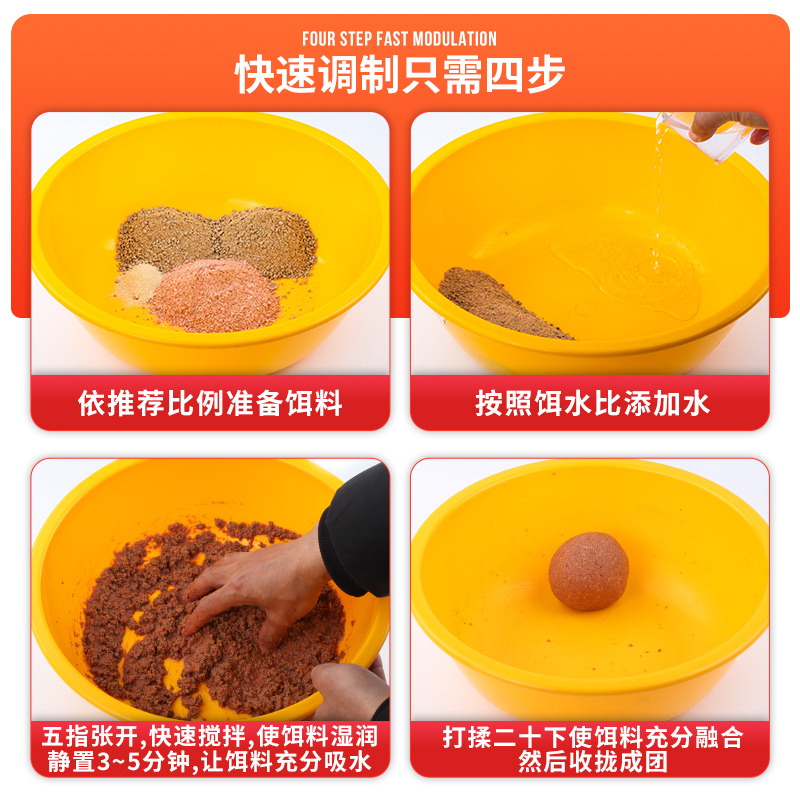 FOUR STEP FAST MODULATION
快速调制只需四步

依推荐比例准备饵料

按照饵水比添加水

五指张开,快速搅拌,使饵料湿润
静置3~5分钟,让饵料充分吸水

打揉二十下使饵料充分融合
然后收拢成团