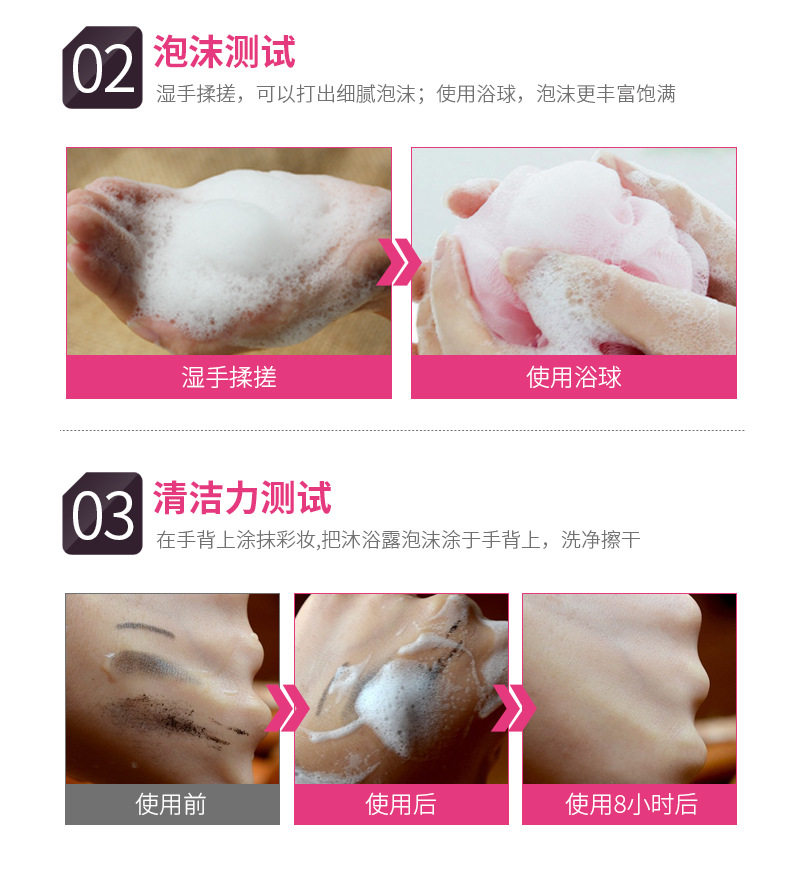 02 泡沫测试

湿手揉搓，可以打出细腻泡沫；使用浴球，泡沫更丰富饱满

湿手揉搓

使用浴球

03 清洁力测试

在手背上涂抹彩妆,把沐浴露泡沫涂于手背上，洗净擦干

使用前

使用后

使用8小时后