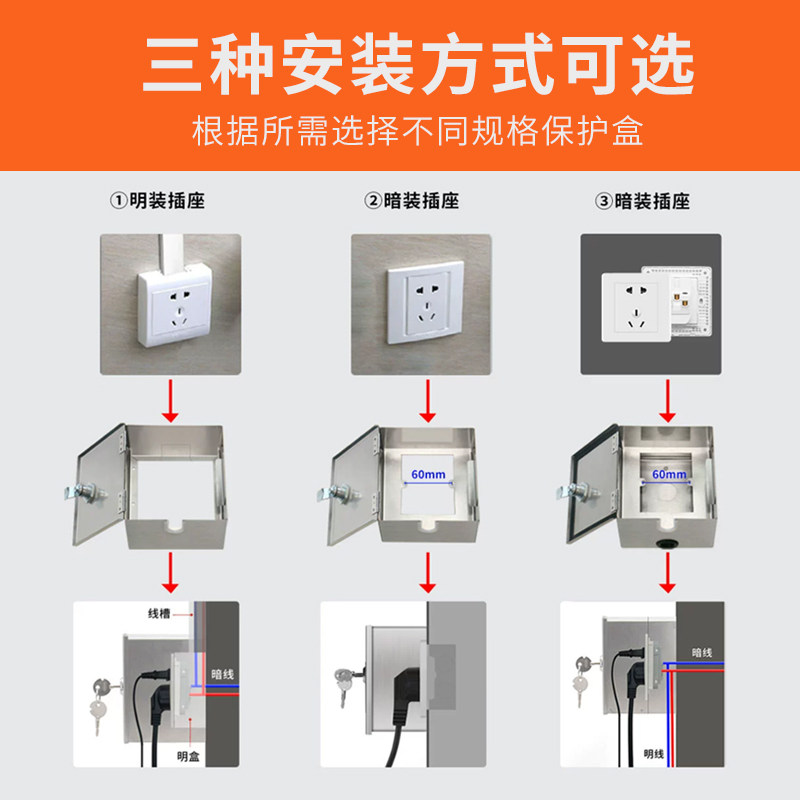 三种安装方式可选
根据所需选择不同规格保护盒

①明装插座

②暗装插座

③暗装插座

60mm

60mm

线槽
暗线
明盒

暗线
明线