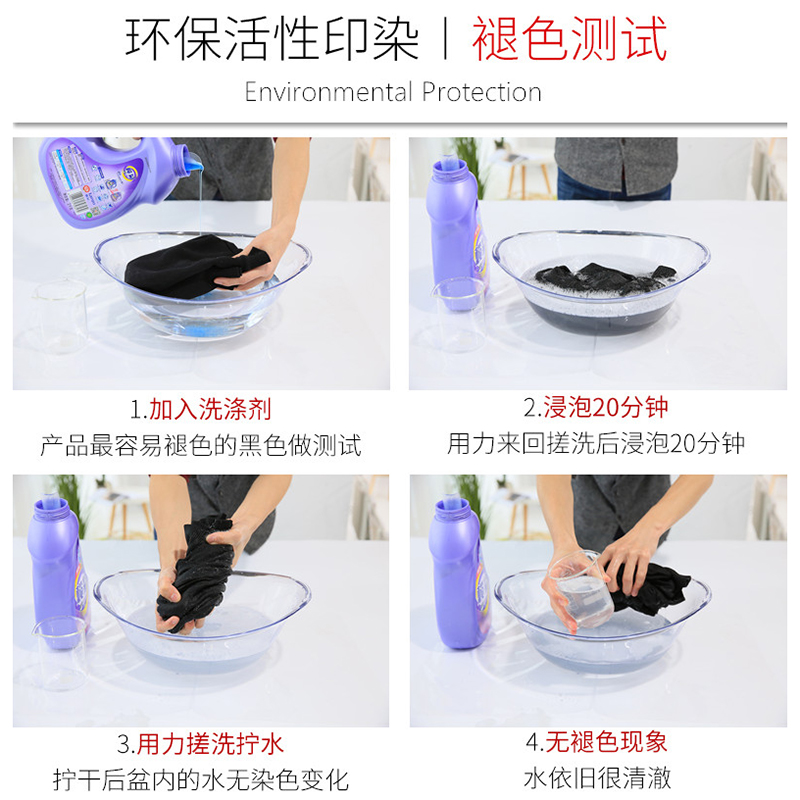 环保活性印染 | 褪色测试

Environmental Protection

1.加入洗涤剂
产品最容易褪色的黑色做测试

2.浸泡20分钟
用力来回搓洗后浸泡20分钟

3.用力搓洗拧水
拧干后盆内的水无染色变化

4.无褪色现象
水依旧很清澈