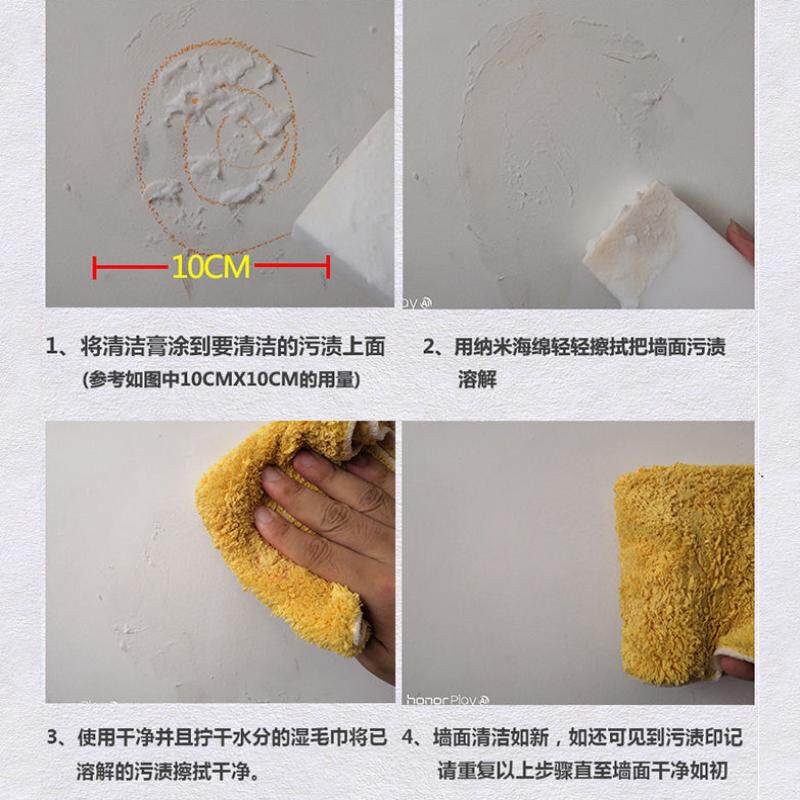 10CM

1、将清洁膏涂到要清洁的污渍上面
(参考如图中10CMX10CM的用量)

2、用纳米海绵轻轻擦拭把墙面污渍溶解

honor Play

3、使用干净并且拧干水分的湿毛巾将已溶解的污渍擦拭干净。

4、墙面清洁如新，如还可见到污渍印记请重复以上步骤直至墙面干净如初