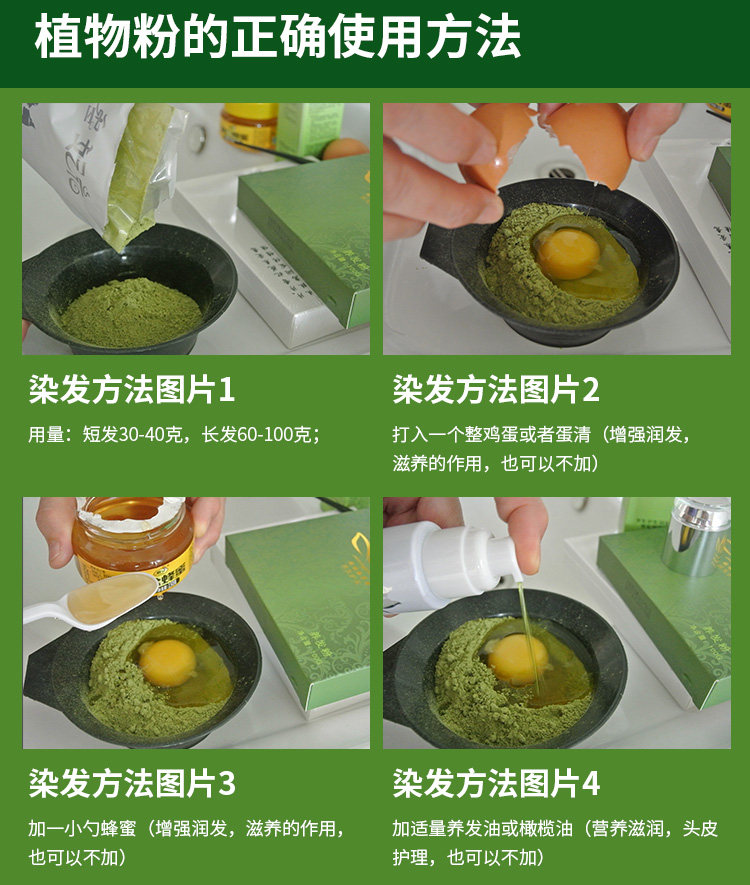 植物粉的正确使用方法

染发方法图片1

用量：短发30-40克，长发60-100克；

染发方法图片2

打入一个整鸡蛋或者蛋清（增强润发，滋养的作用，也可以不加）

染发方法图片3

加一小勺蜂蜜（增强润发，滋养的作用，也可以不加）

染发方法图片4

加适量养发油或橄榄油（营养滋润，头皮护理，也可以不加）