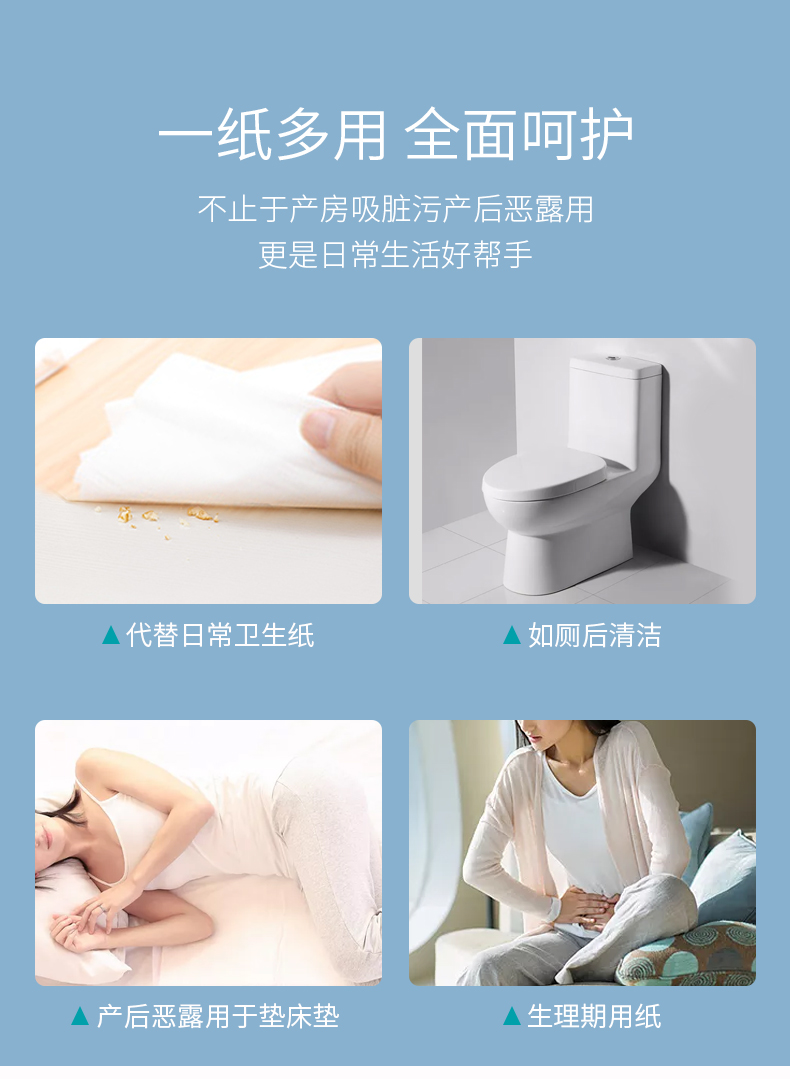 一纸多用 全面呵护

不止于产房吸脏污产后恶露用
更是日常生活好帮手

▲代替日常卫生纸

▲如厕后清洁

▲产后恶露用于垫床垫

▲生理期用纸