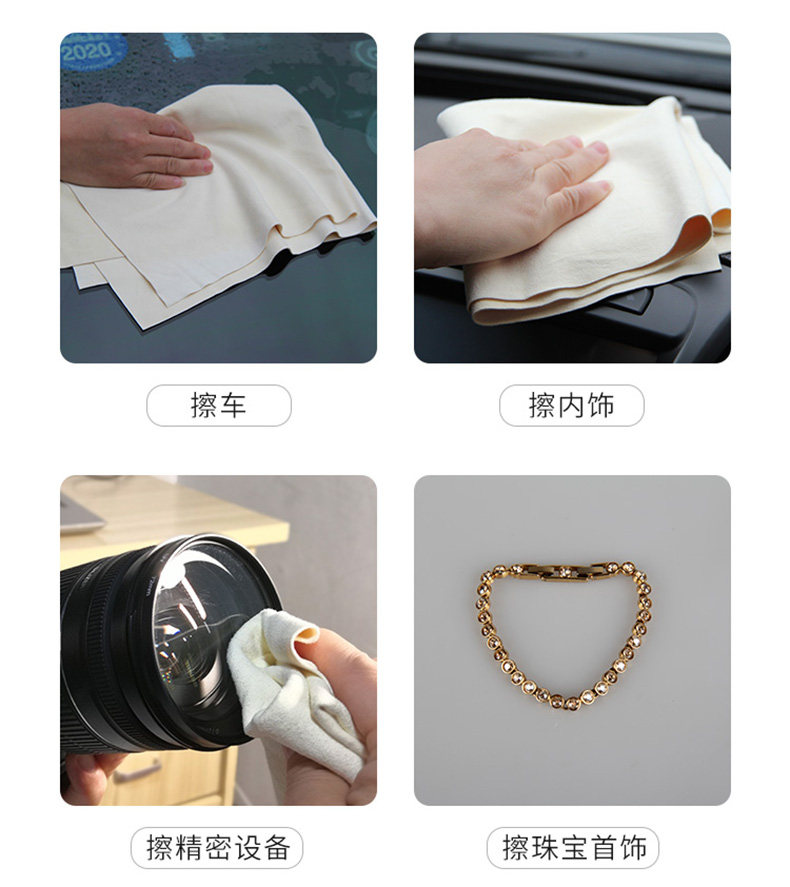 2020

擦车

擦内饰

擦精密设备

擦珠宝首饰